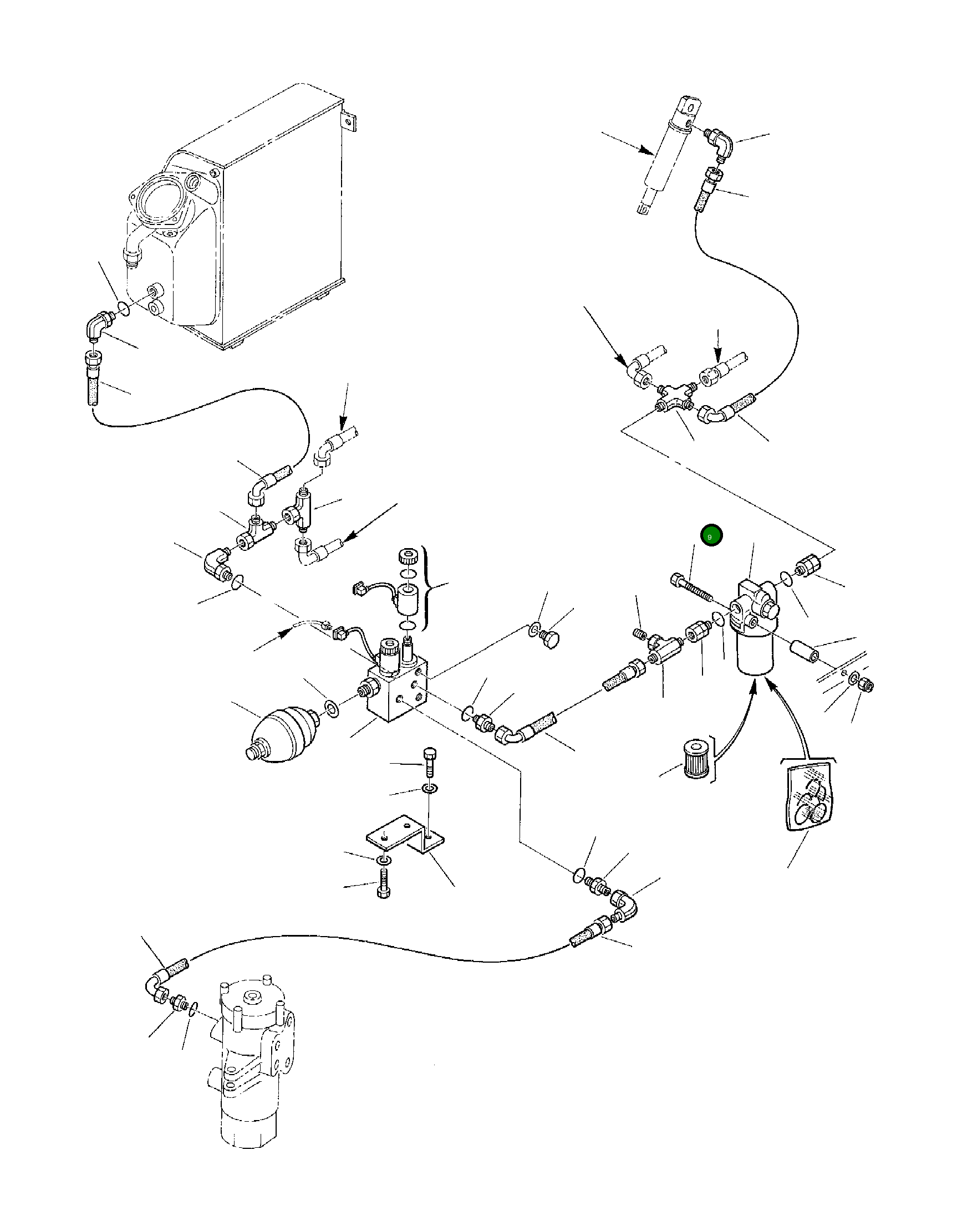 9