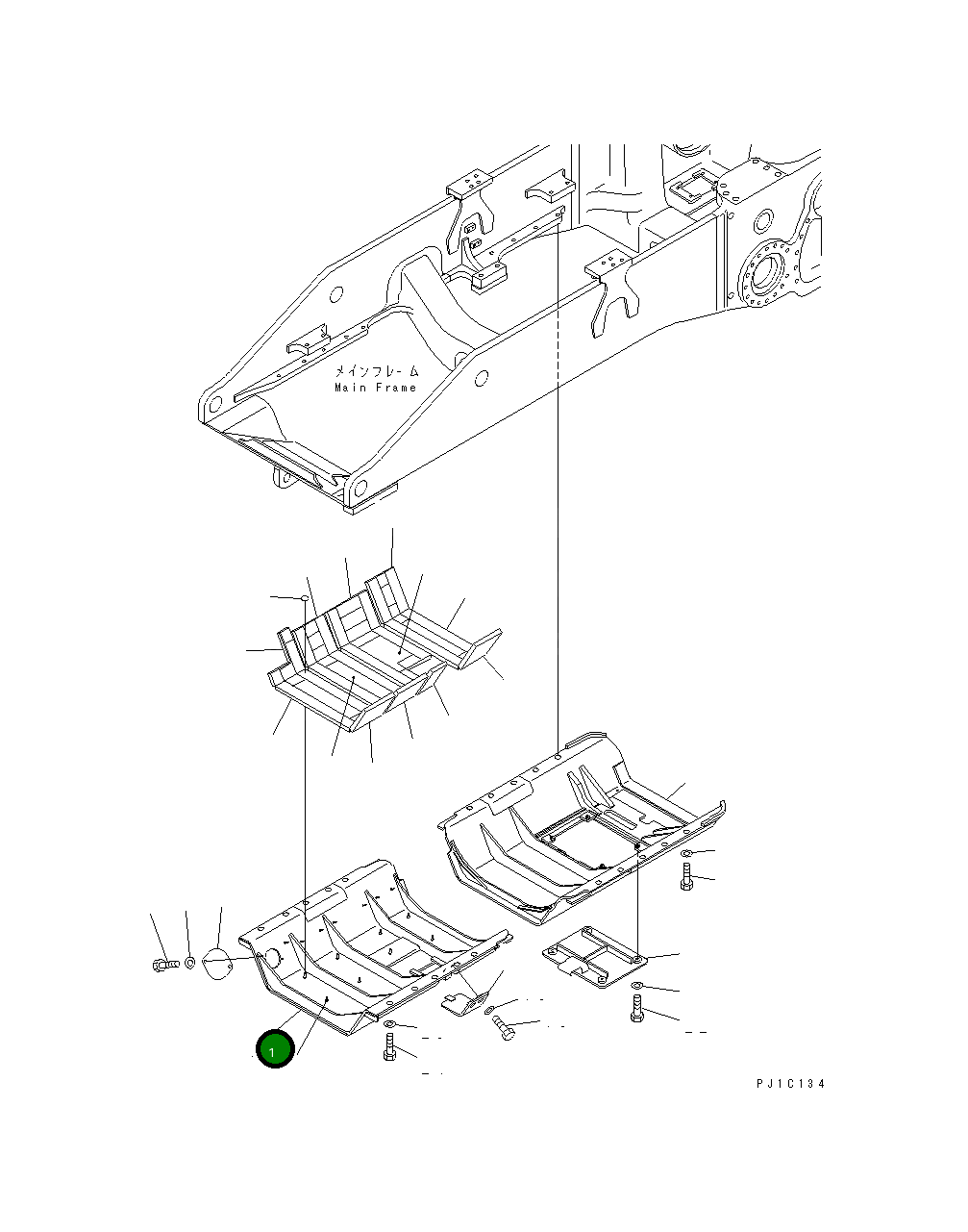 メインフレーム
Main Frame

1

PJ1C134