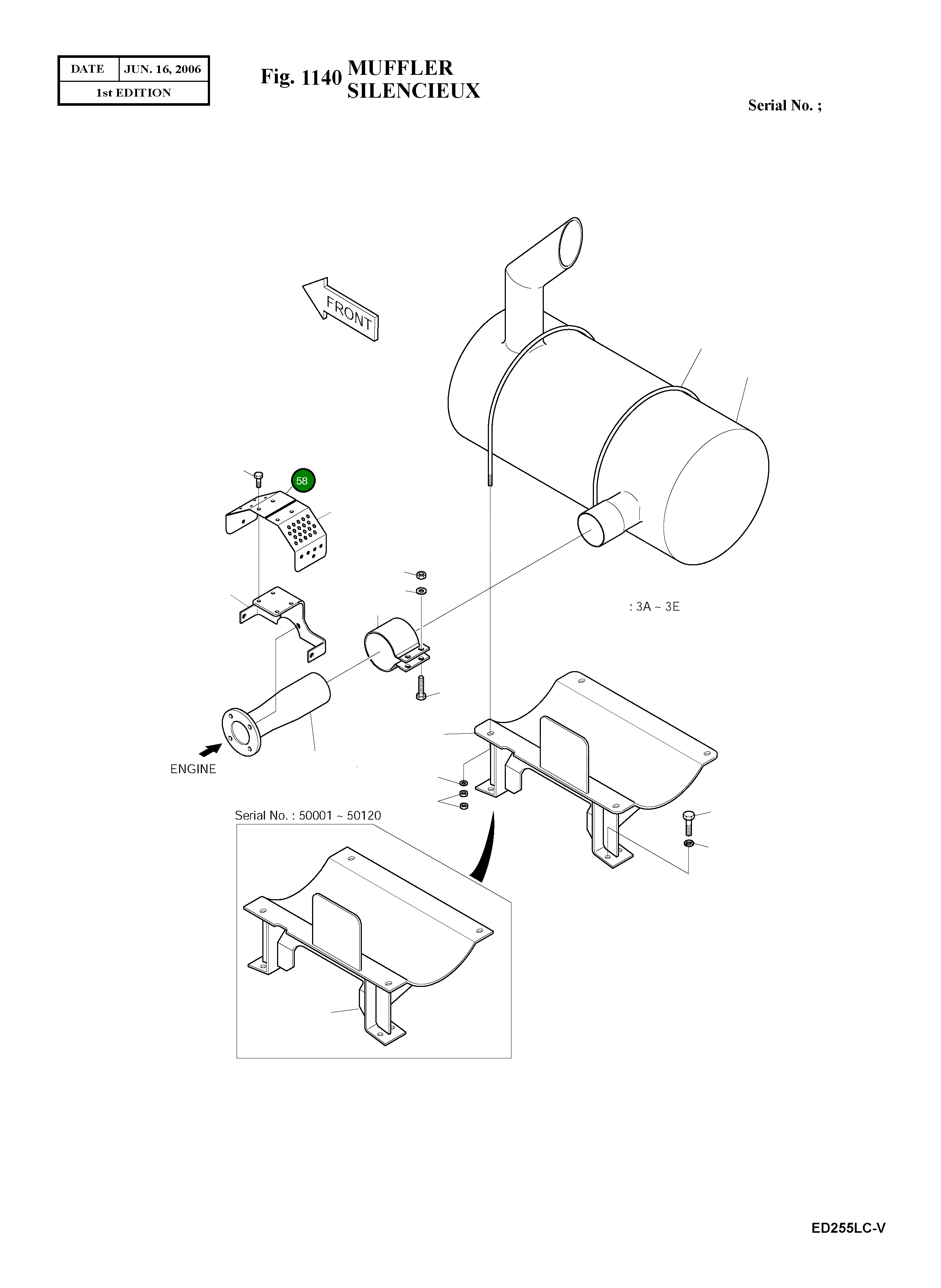 | DATE | JUN. 16, 2006 |
|---|---|
| 1st EDITION | |

Fig. 1140 MUFFLER
SILENCIEUX

Serial No. ;

FRONT

58

: 3A ~ 3E

ENGINE

Serial No. : 50001 ~ 50120

ED255LC-V