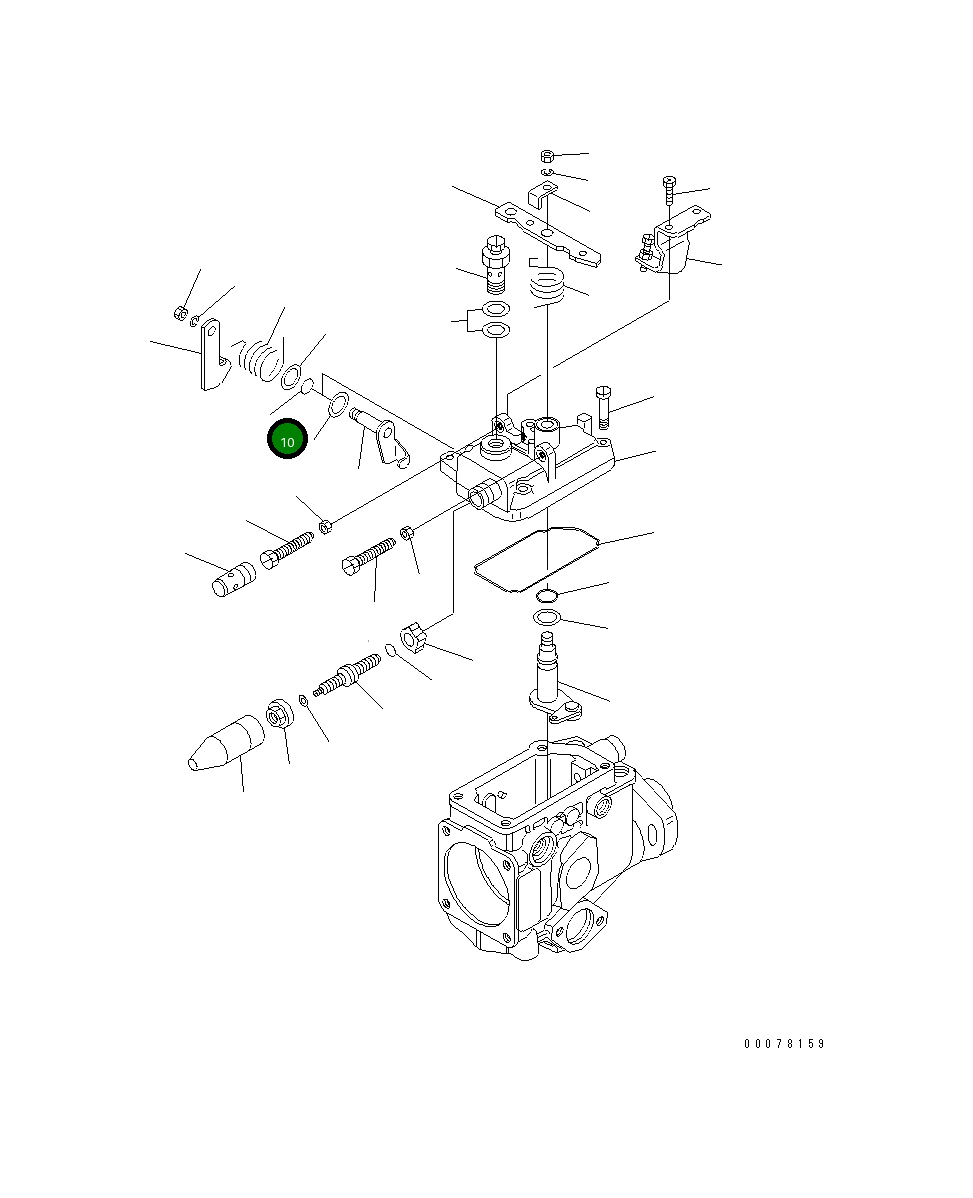 10

00078159