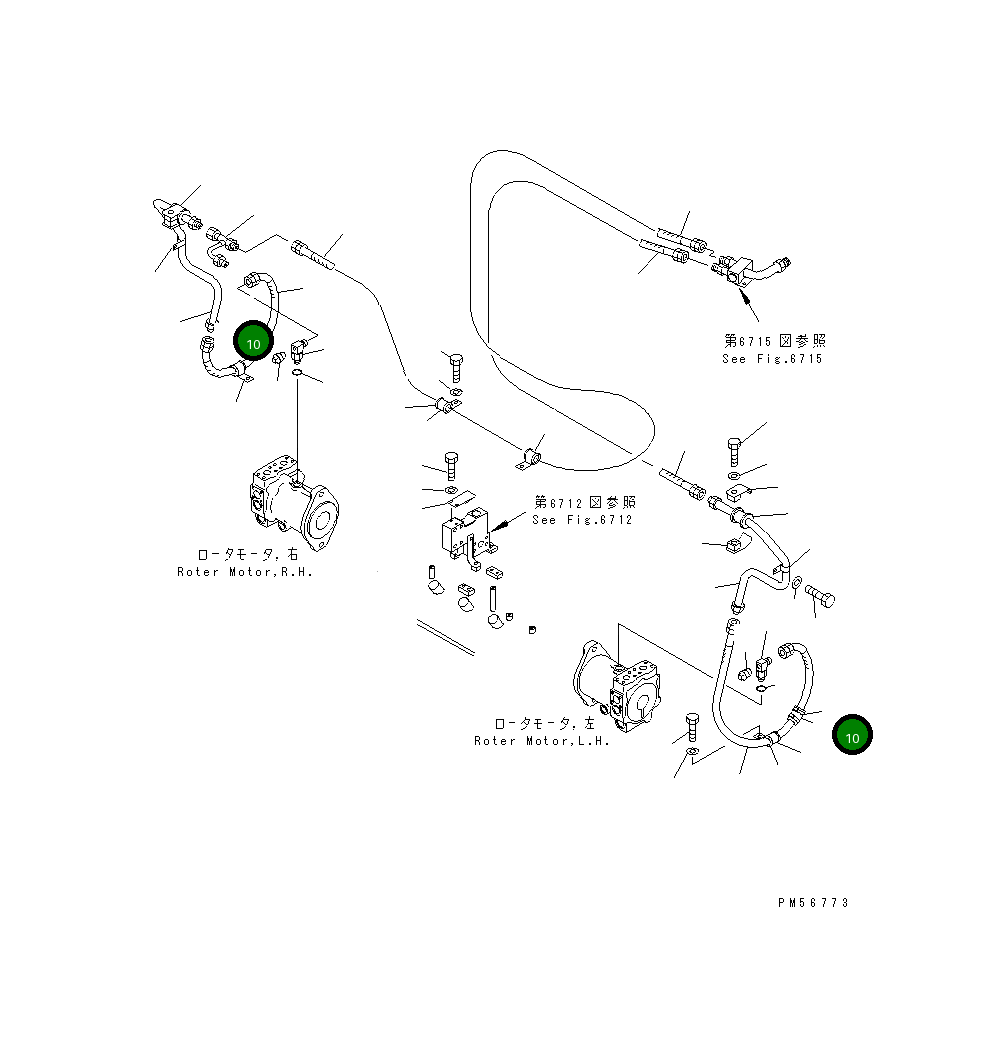 10

第6715図参照
See Fig.6715

第6712図参照
See Fig.6712

ロータモータ,右
Roter Motor,R.H.

ロータモータ,左
Roter Motor,L.H.

10

PM56773