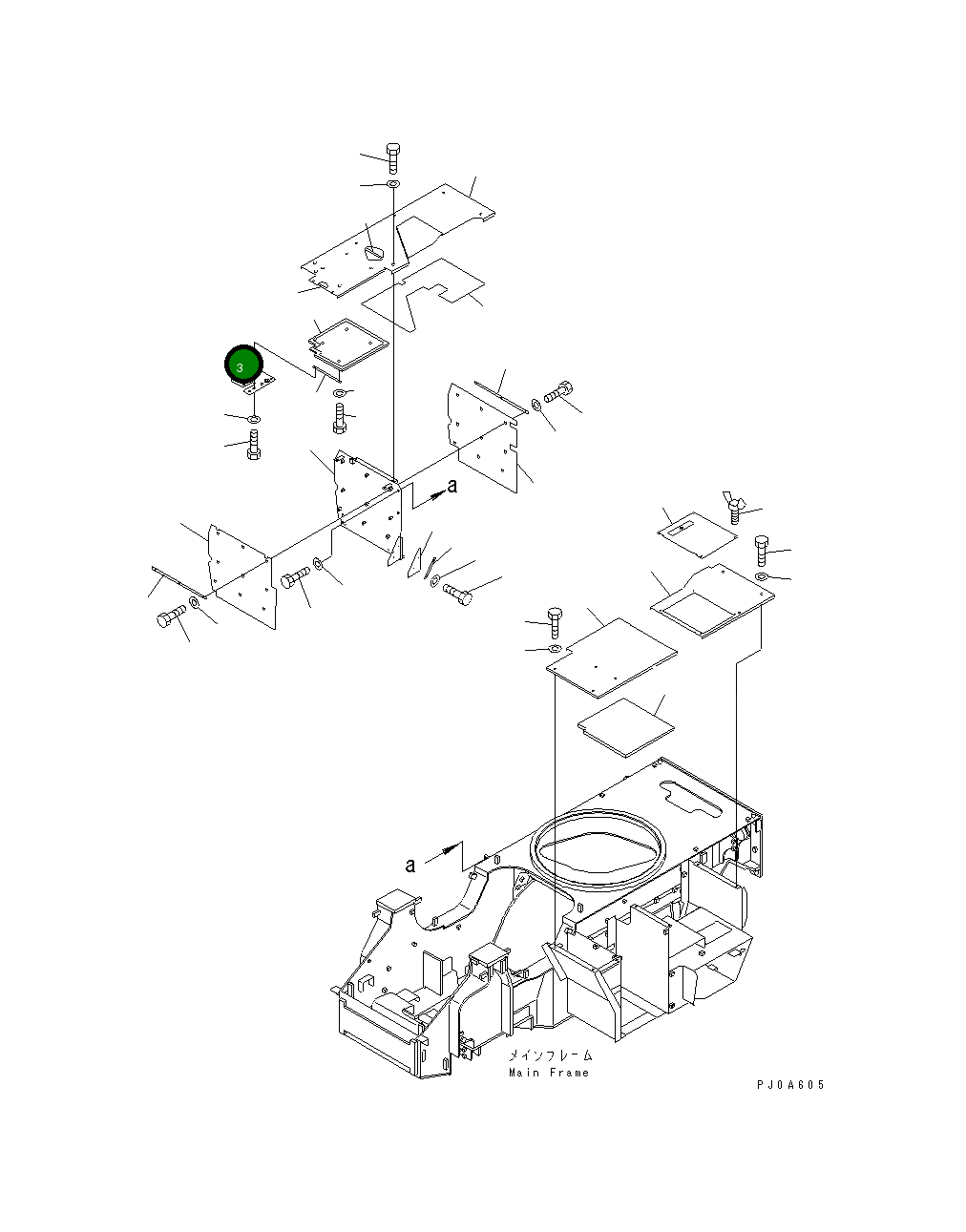 3

a

a

メインフレーム
Main Frame

PJ0A605