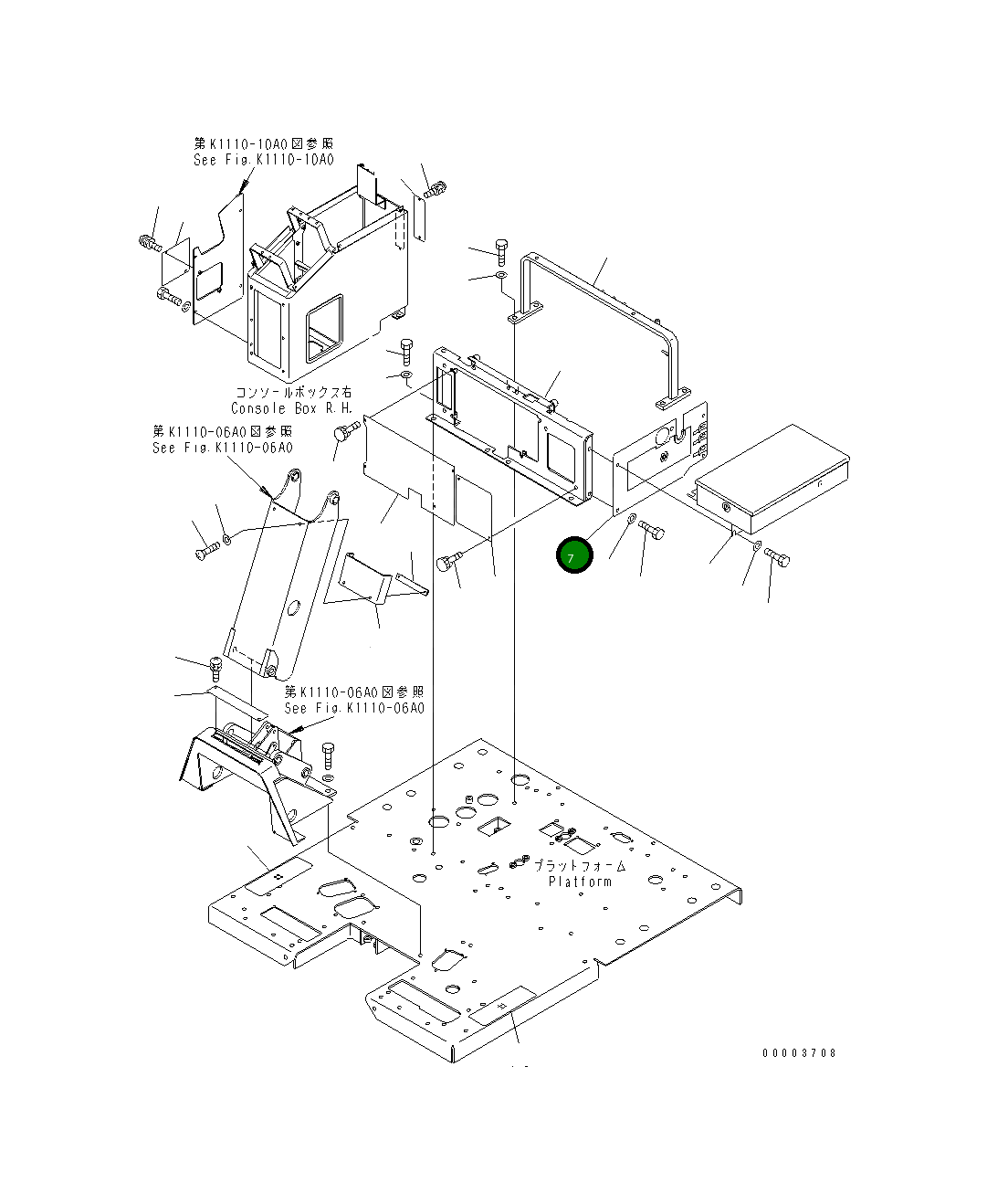 第K1110-10A0図参照
See Fig.K1110-10A0

コンソールボックス右
Console Box R.H.

第K1110-06A0図参照
See Fig.K1110-06A0

7

第K1110-06A0図参照
See Fig.K1110-06A0

プラットフォーム
Platform

00003708