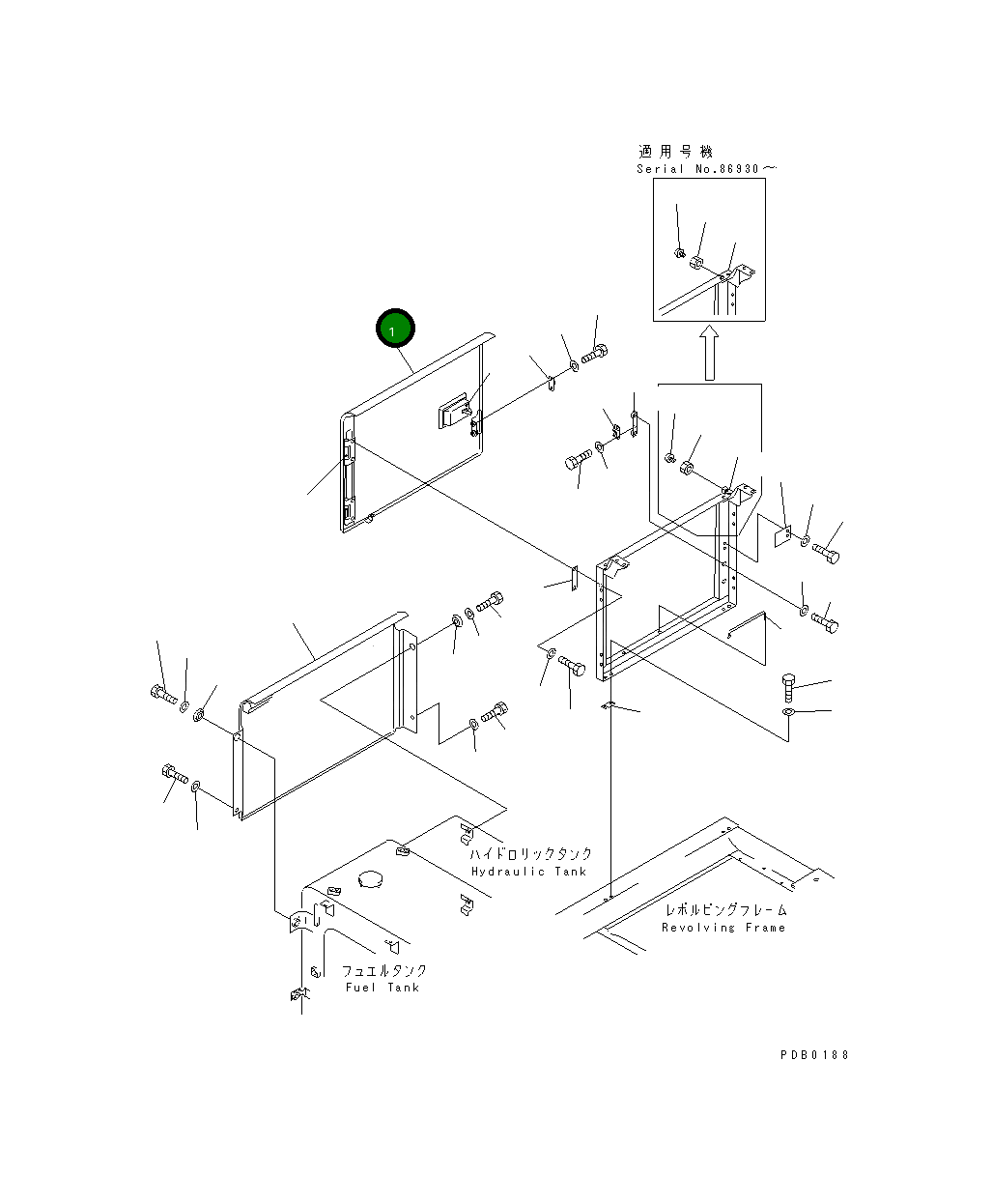 適用号機
Serial No.86930～

1

ハイドロリックタンク
Hydraulic Tank

レボルビングフレーム
Revolving Frame

フュエルタンク
Fuel Tank

PDB0188