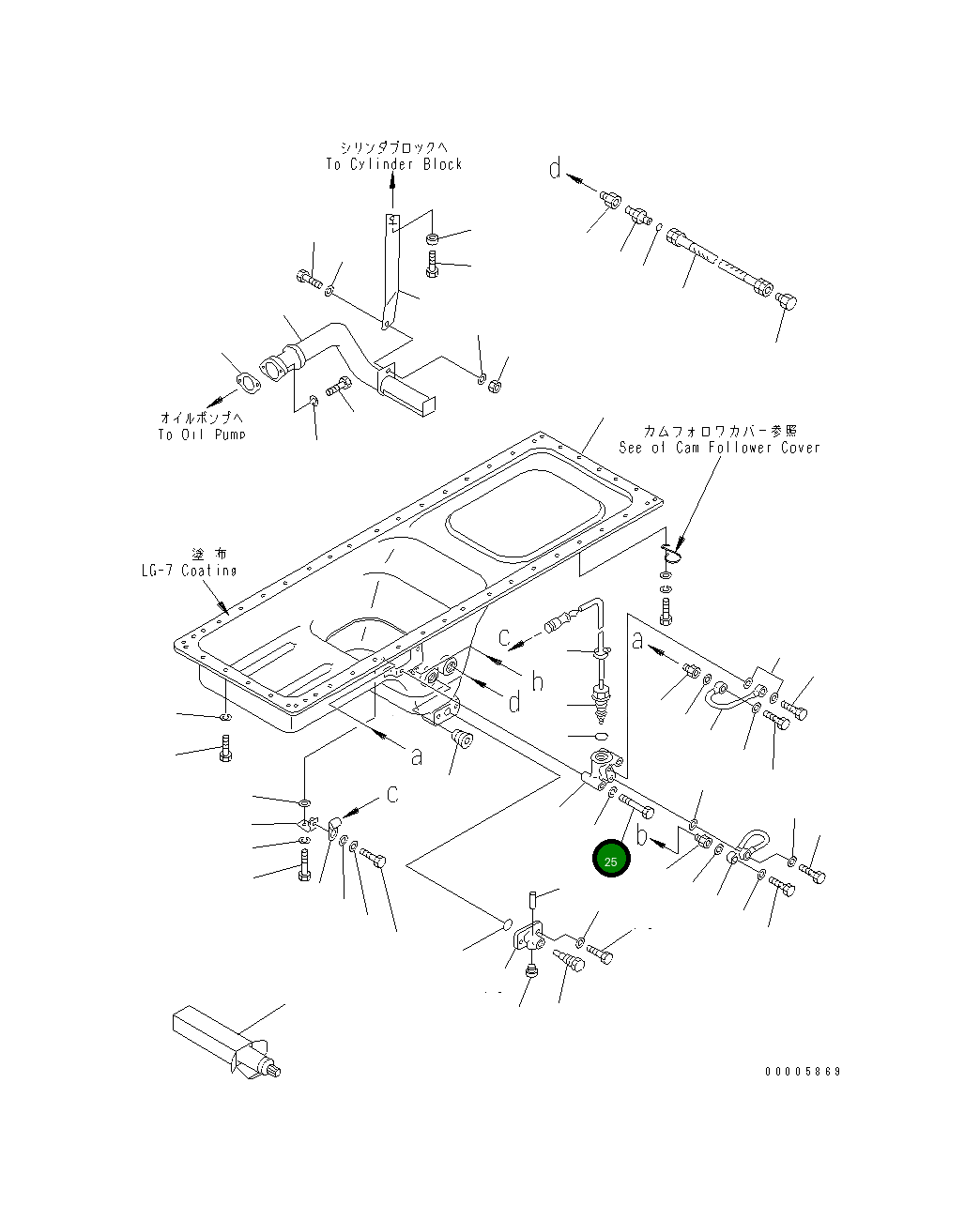 シリンダブロックへ
To Cylinder Block

d

オイルポンプへ
To Oil Pump

カムフォロワカバー参照
See of Cam Follower Cover

塗布
LG-7 Coating

c

a

h

d

a

c

b

25

00005869