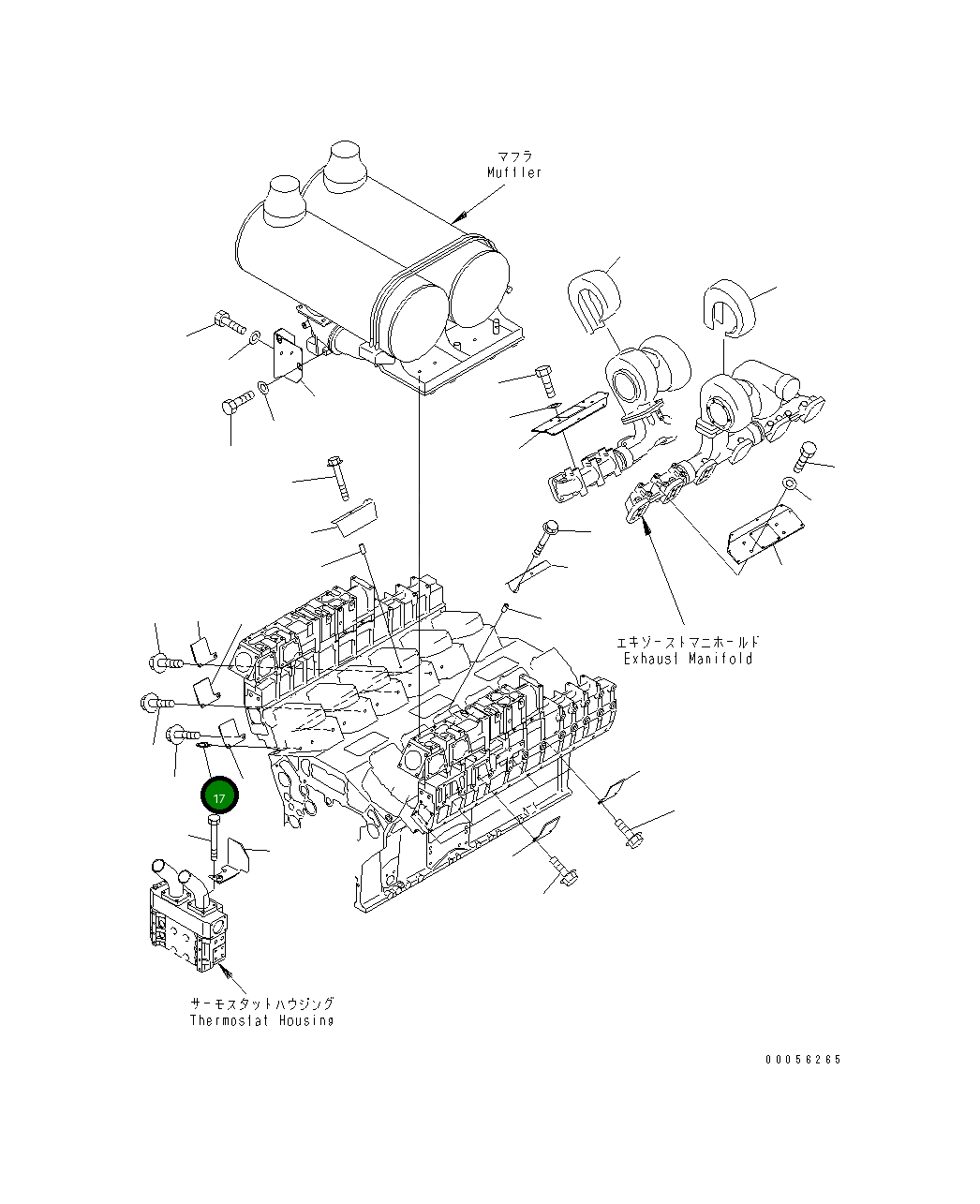 マフラ
Muffler

エキゾーストマニホールド
Exhaust Manifold

17

サーモスタットハウジング
Thermostat Housing

00056265