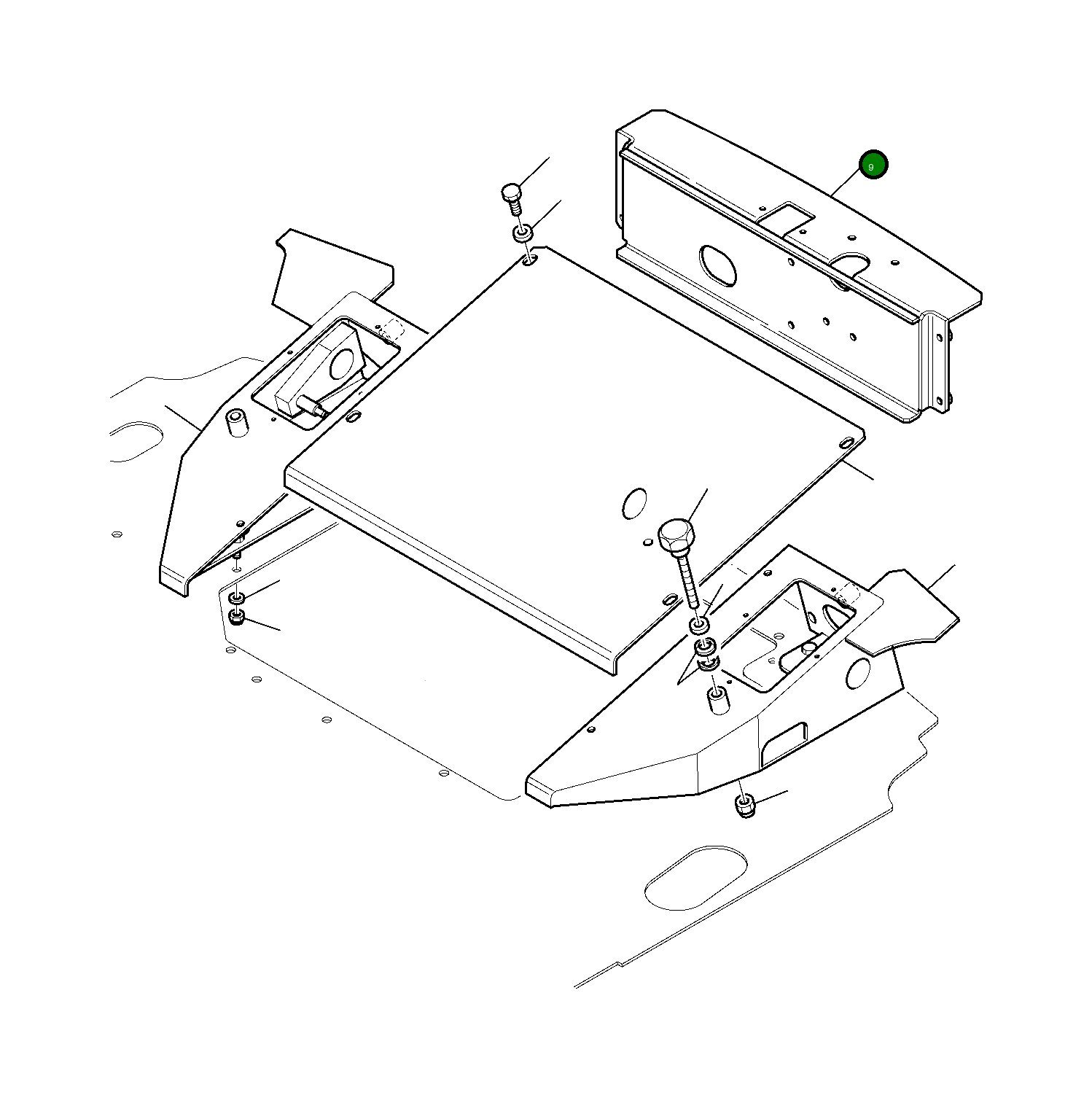 9