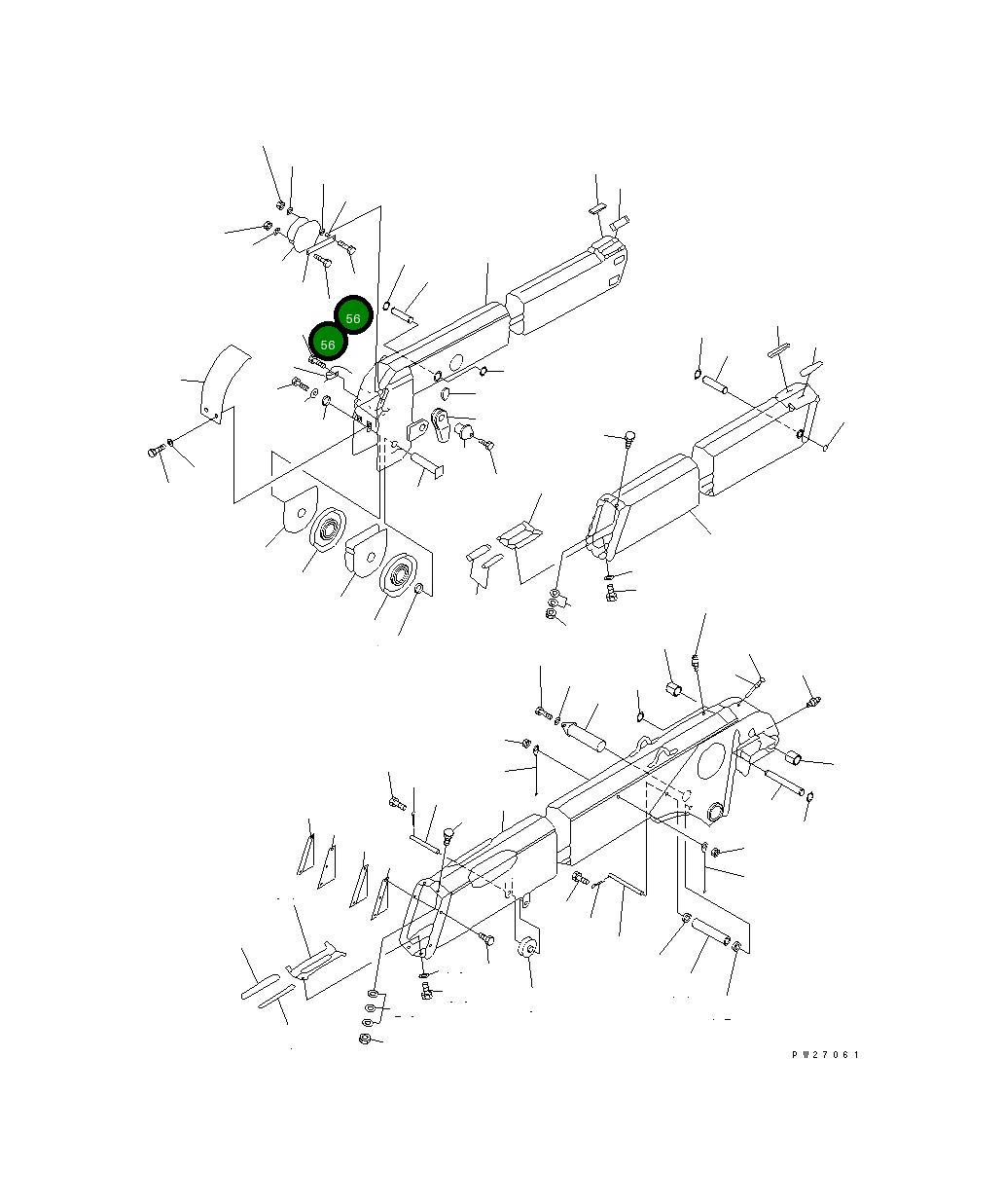 56
56
PW27061