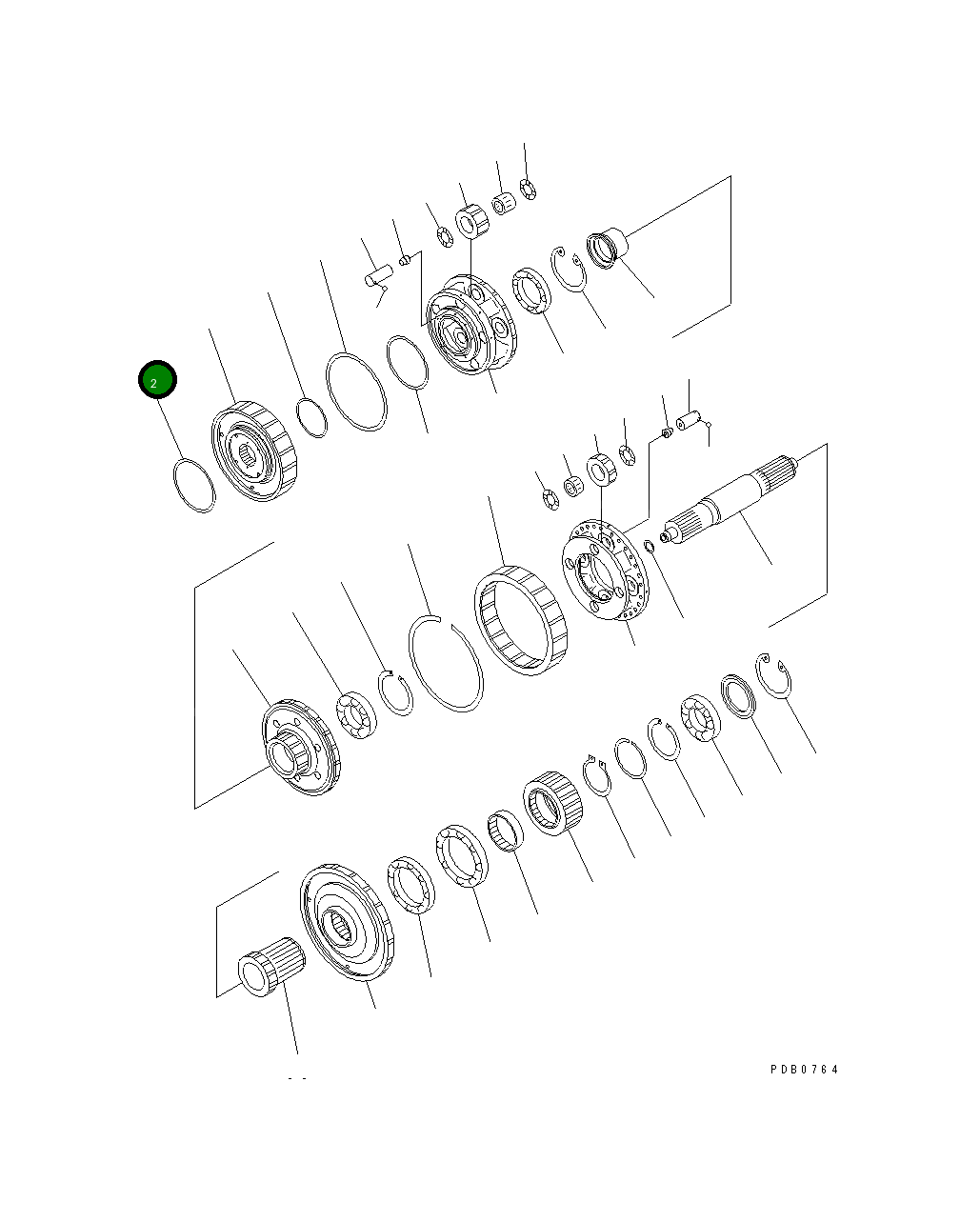 2

PDB0764