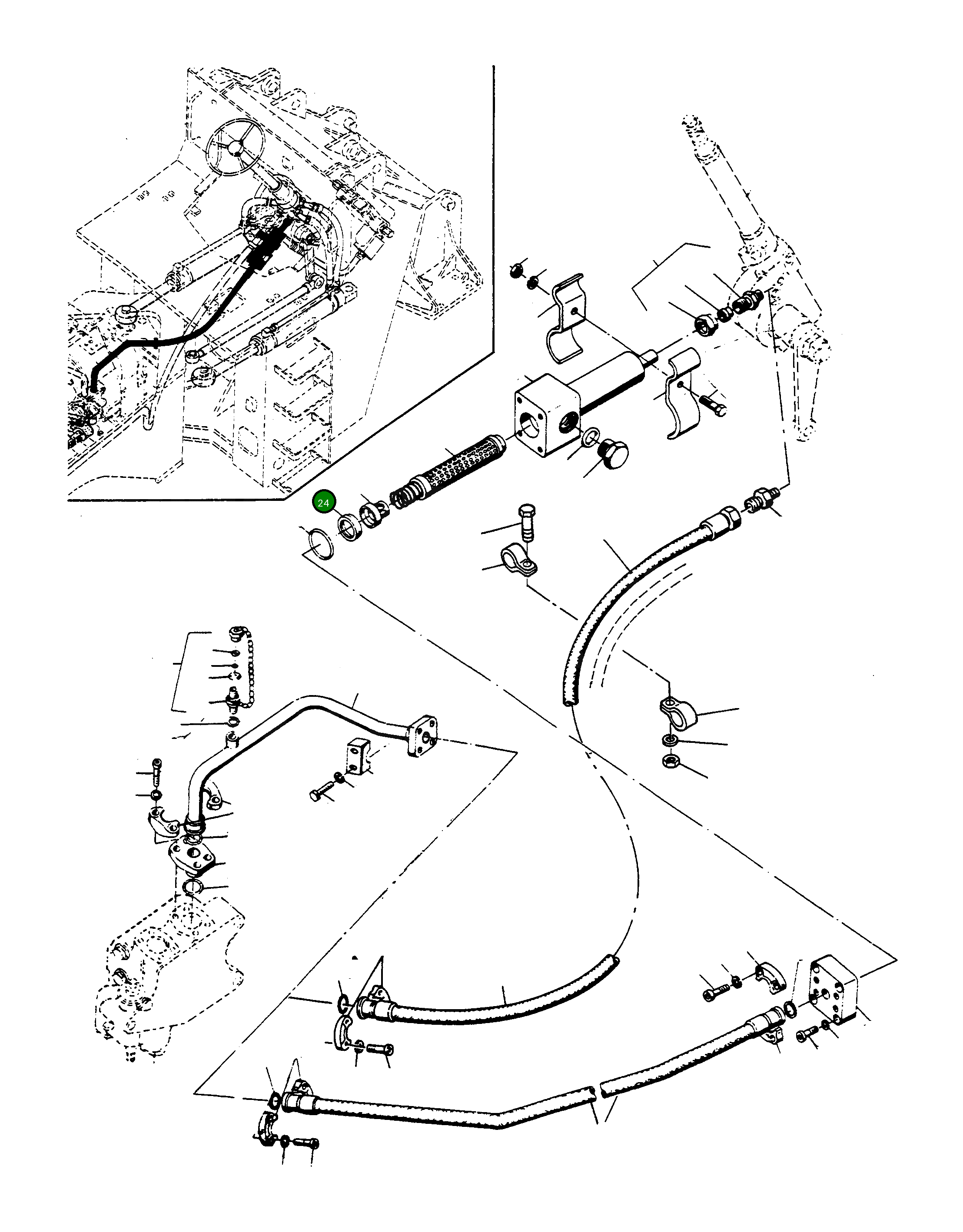 24