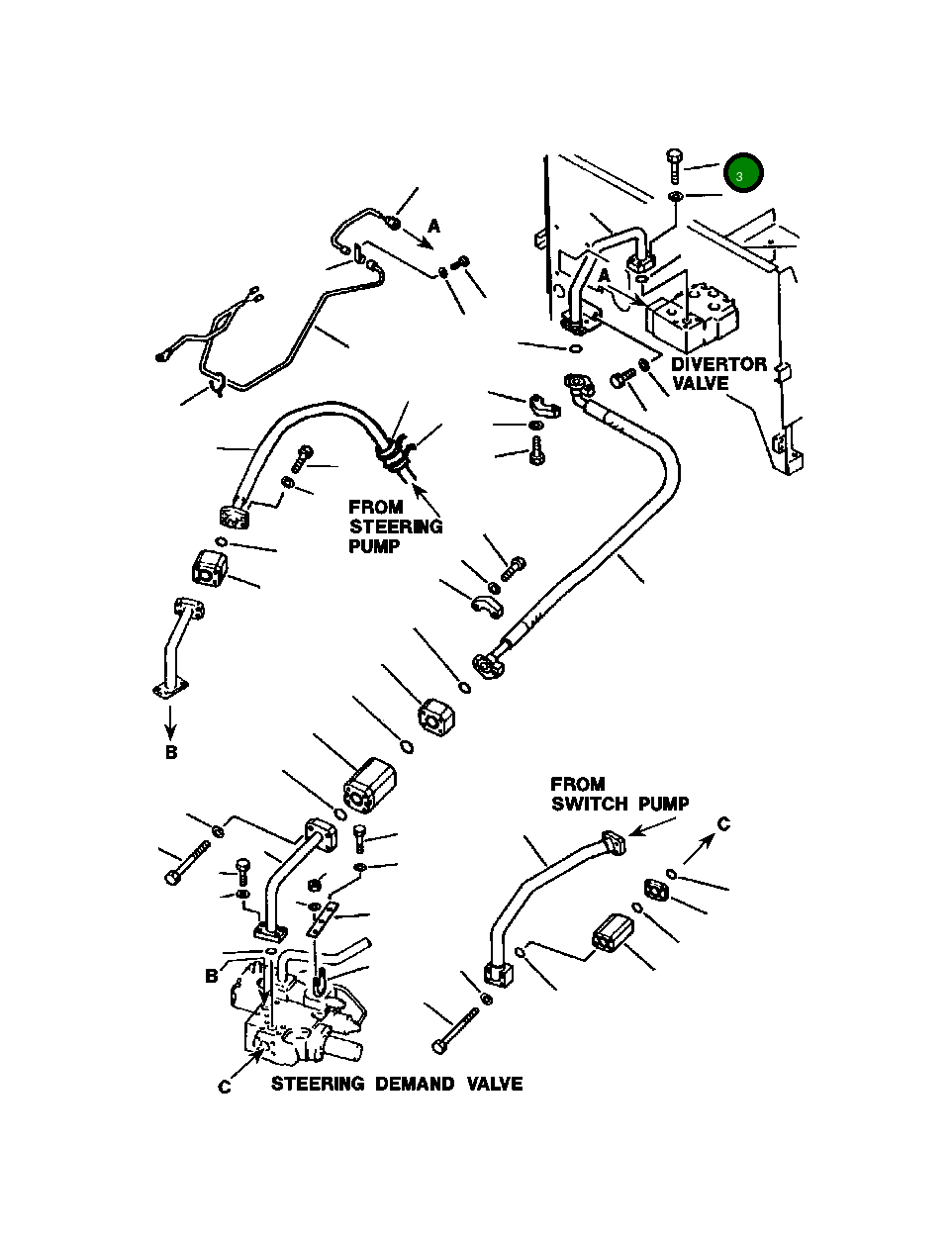 3

A

A

DIVERTOR VALVE

FROM STEERING PUMP

B

FROM SWITCH PUMP

C

B

C

STEERING DEMAND VALVE