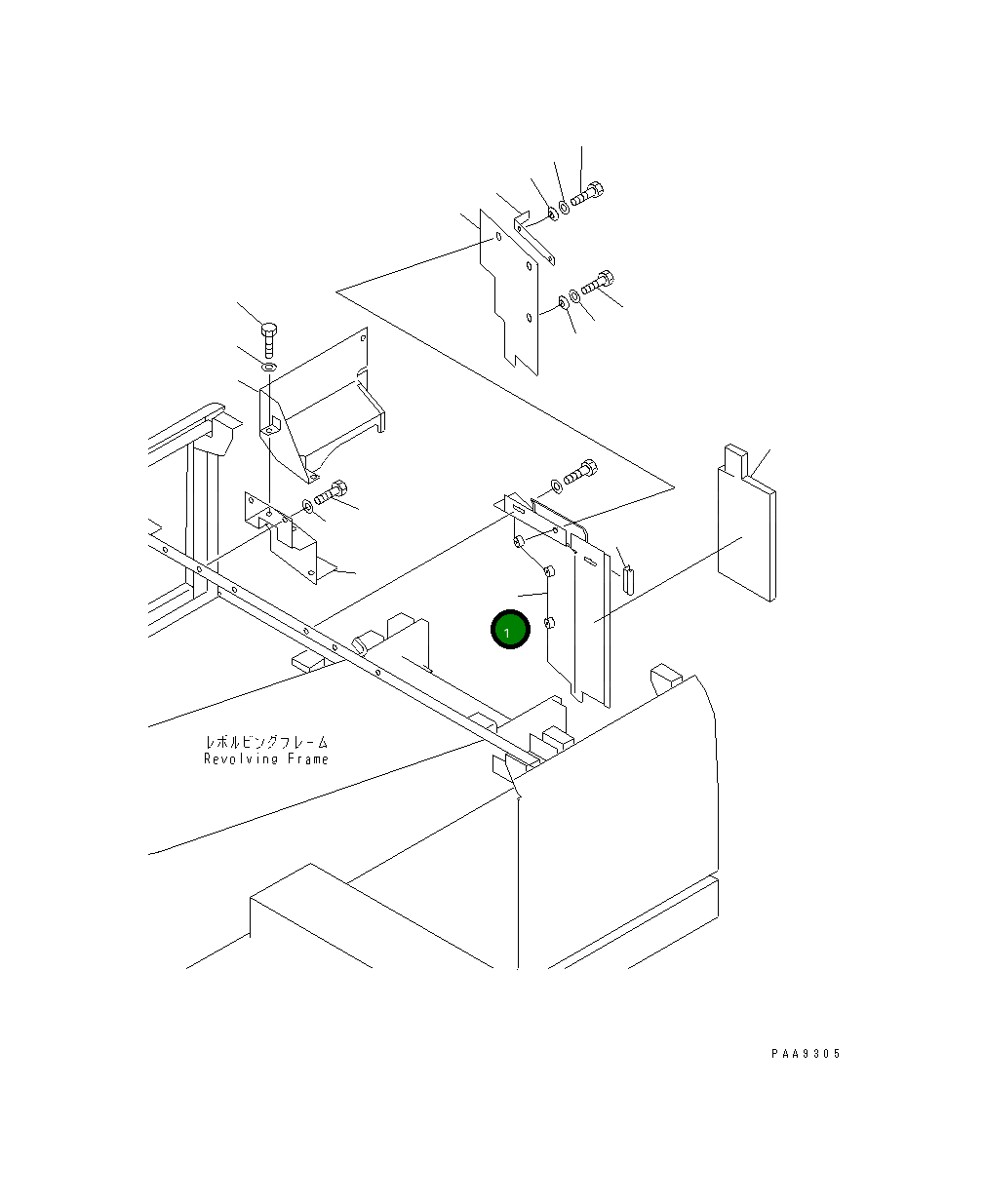 1

レボルビングフレーム
Revolving Frame

PAA9305