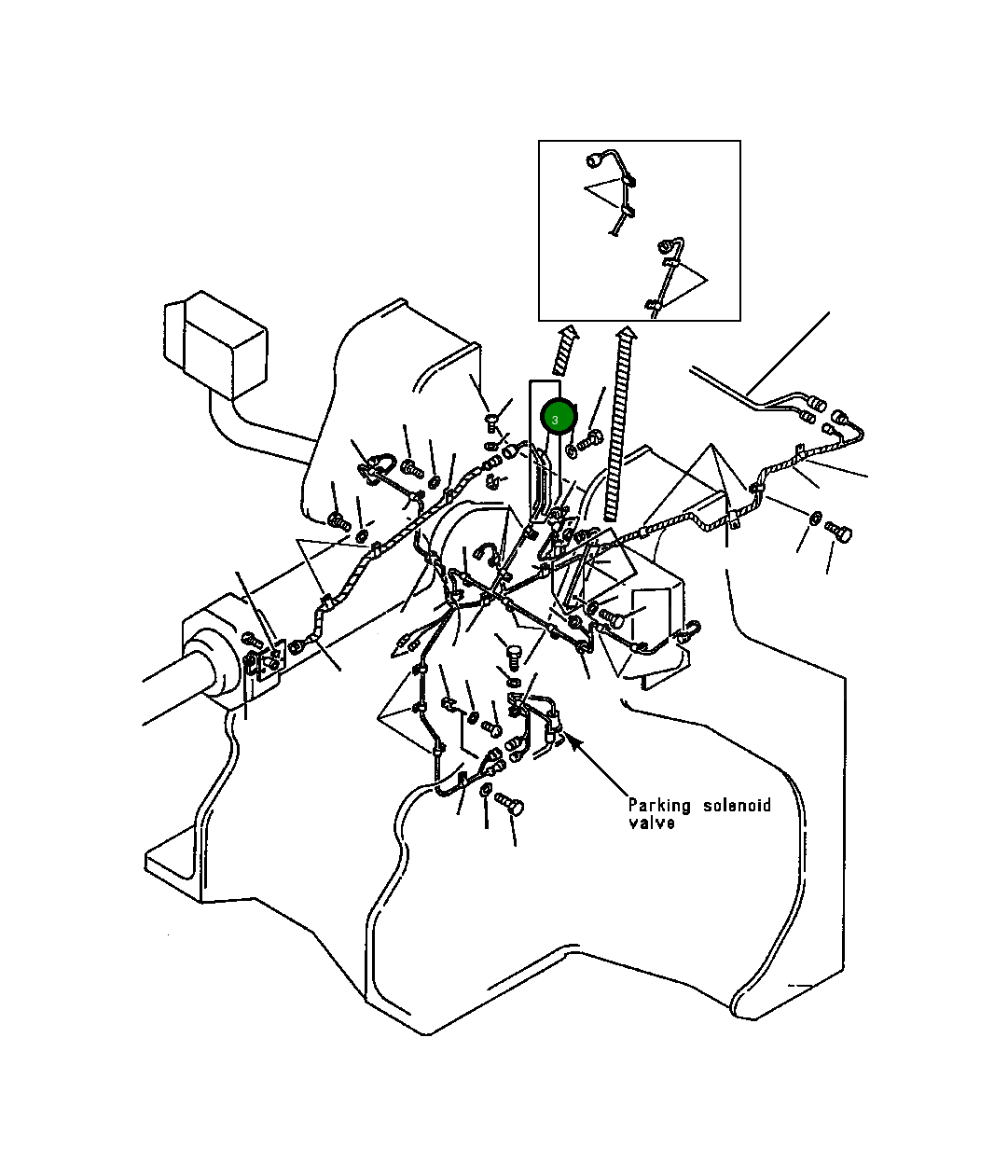 3

Parking solenoid valve