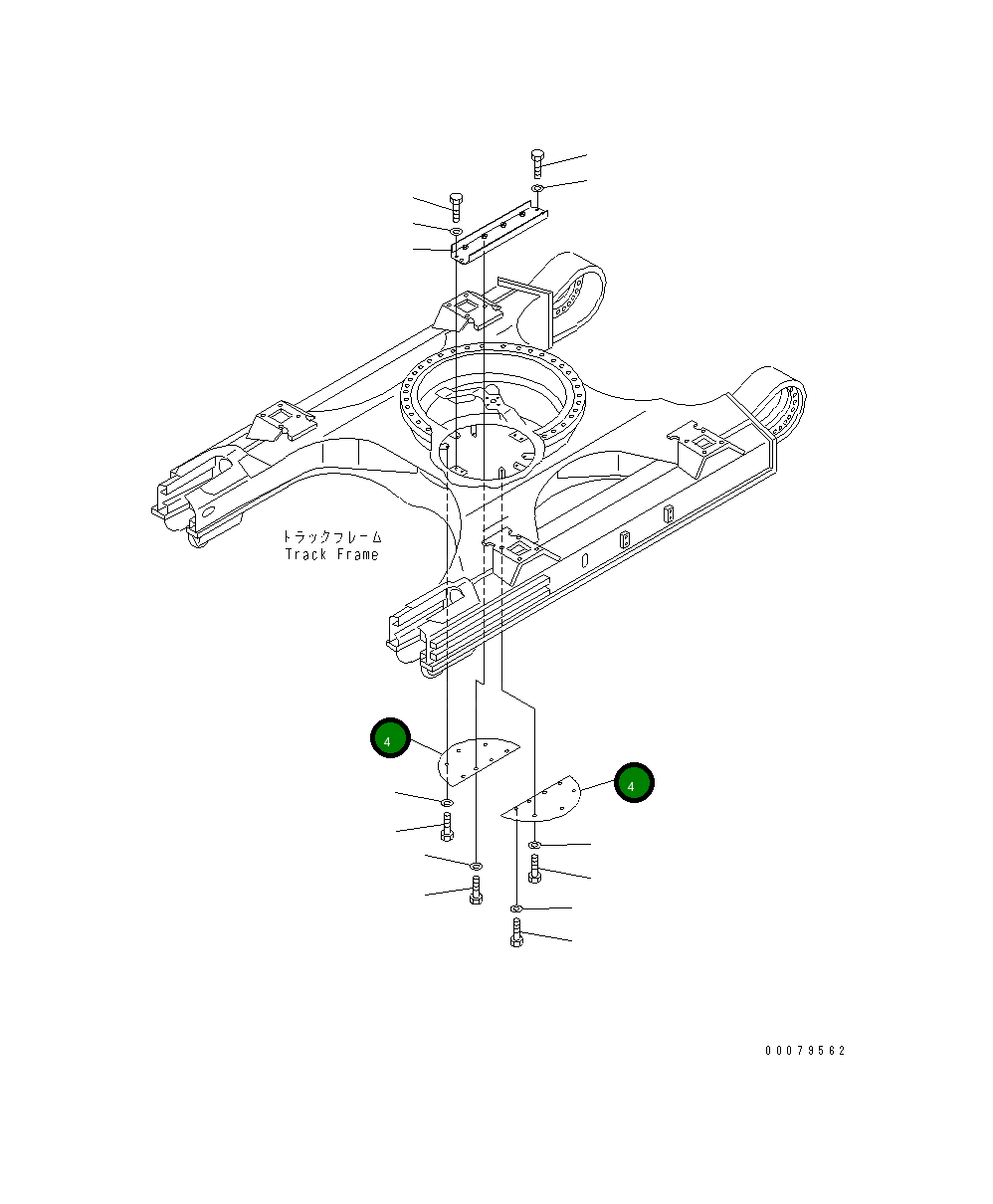 トラックフレーム
Track Frame

4

4

00079562