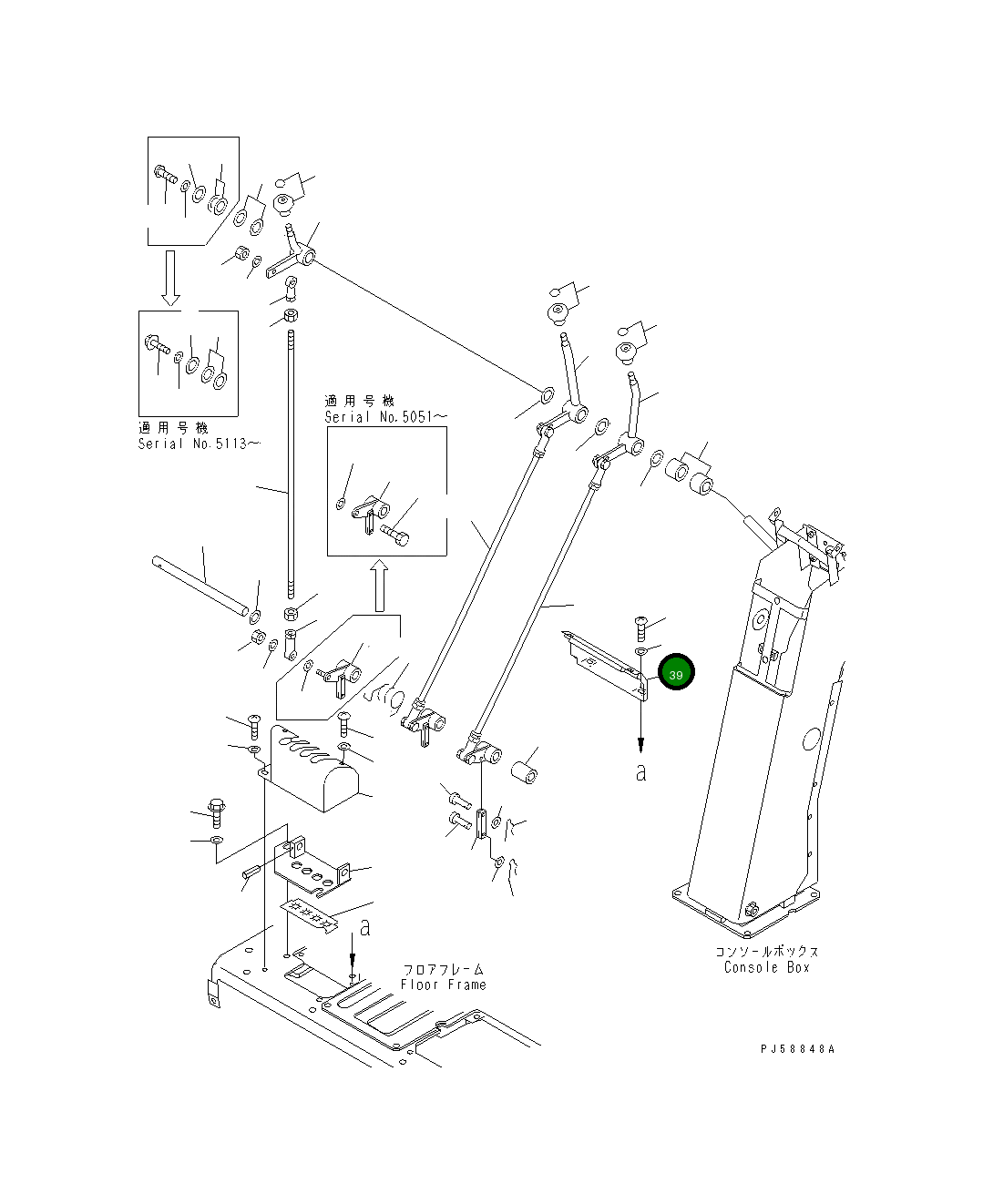 適用号機
Serial No.5113～

適用号機
Serial No.5051～

39

a

a

フロアフレーム
Floor Frame

コンソールボックス
Console Box

PJ58848A