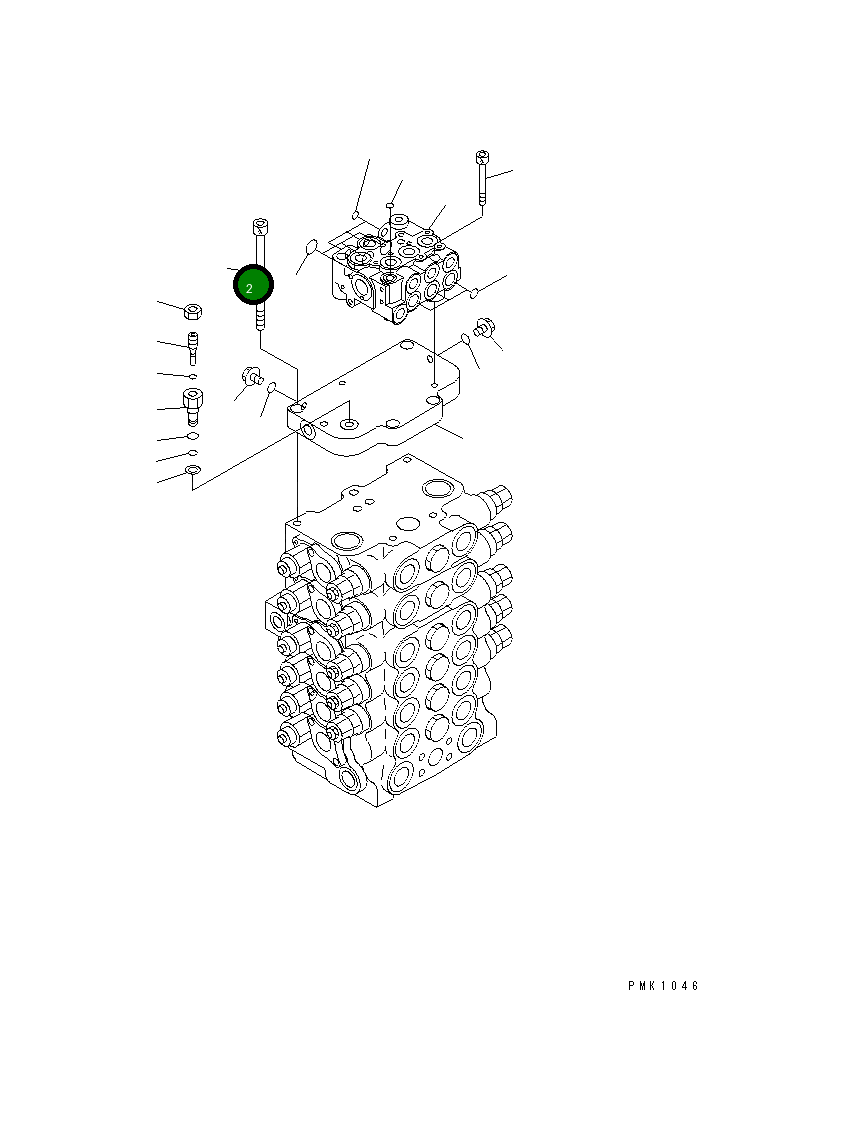 2

PMK1046