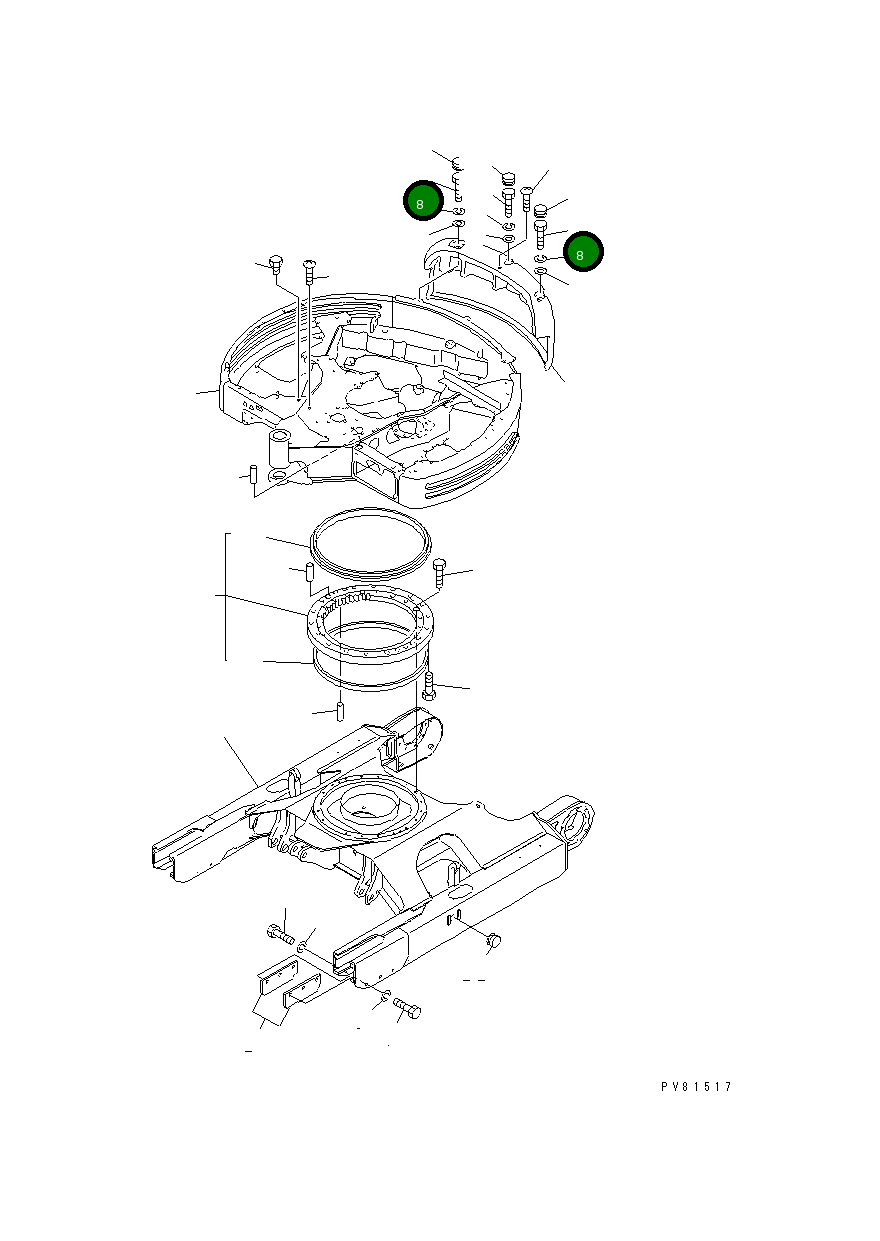 8

8

PV81517