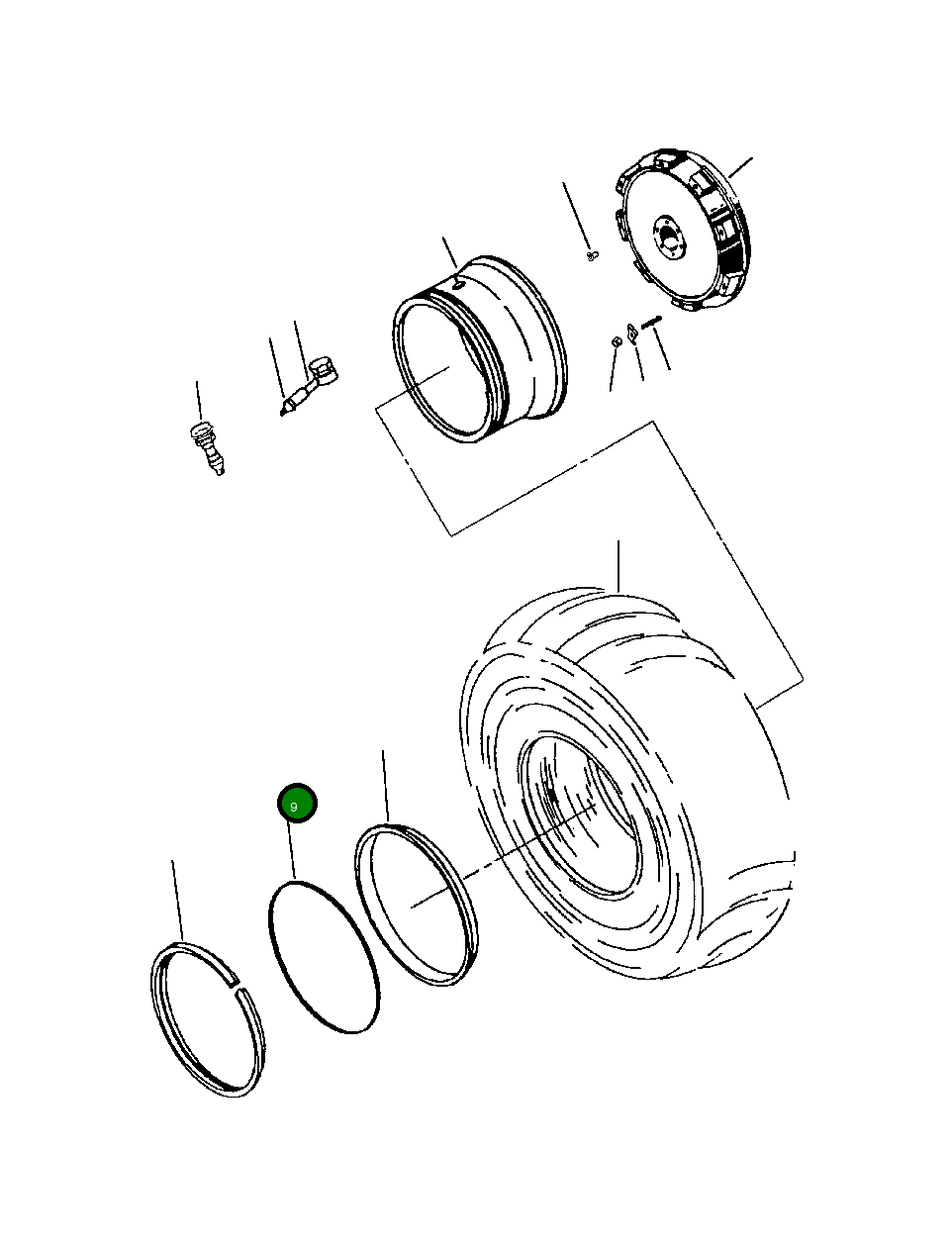 9