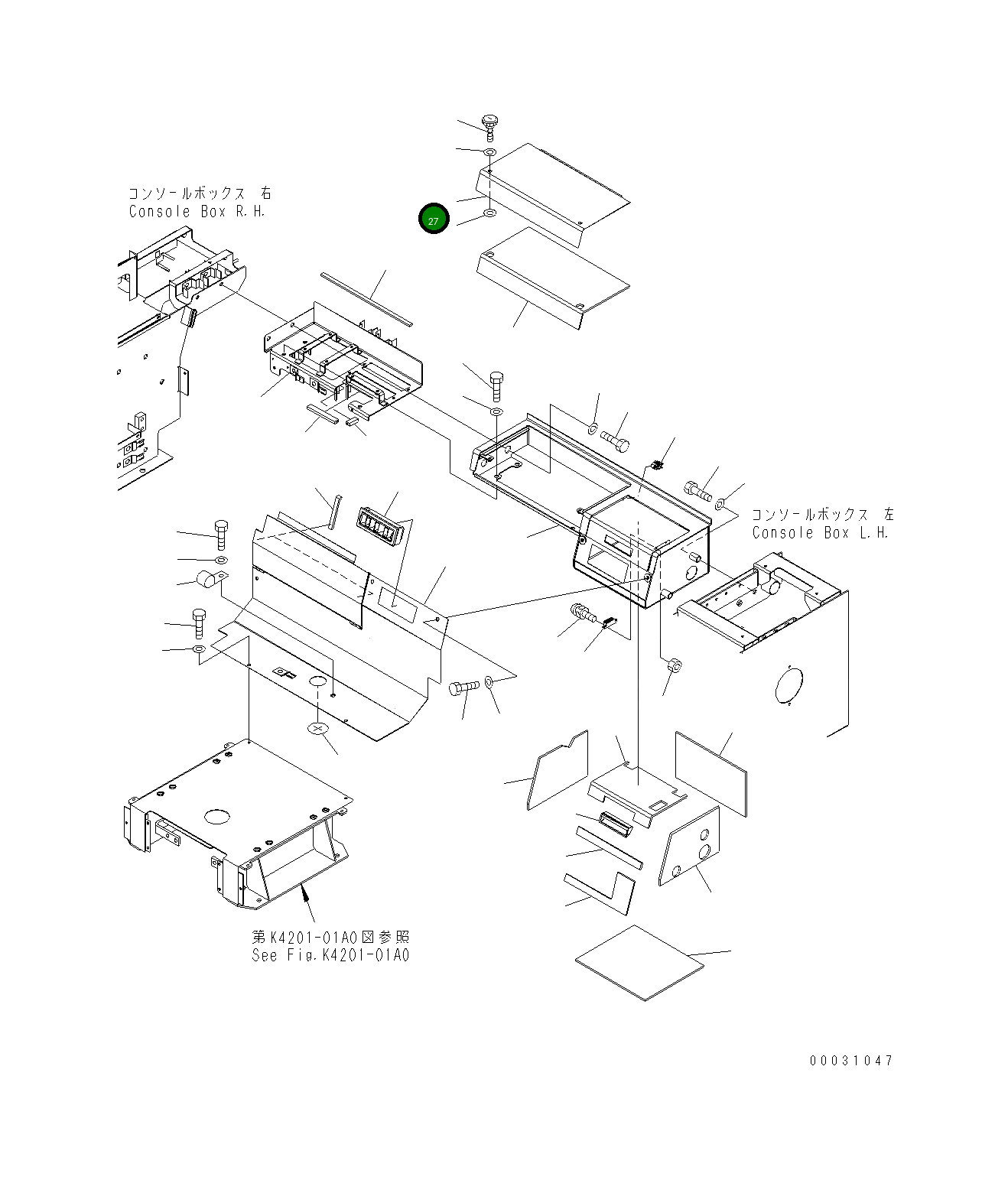 コンソールボックス 右
Console Box R.H.

27

コンソールボックス 左
Console Box L.H.

第K4201-01A0図参照
See Fig.K4201-01A0

00031047