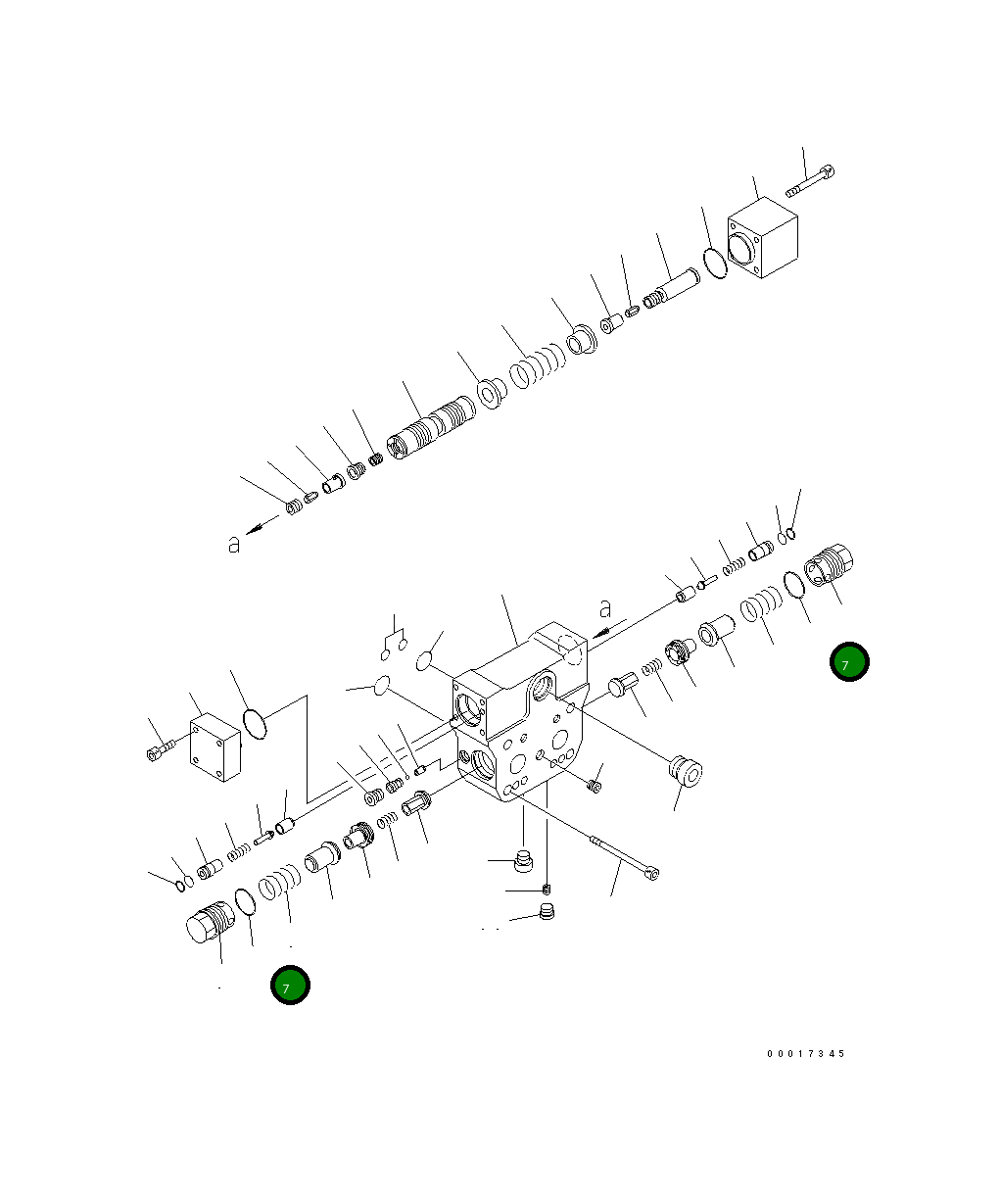 a

a

7

7

00017345