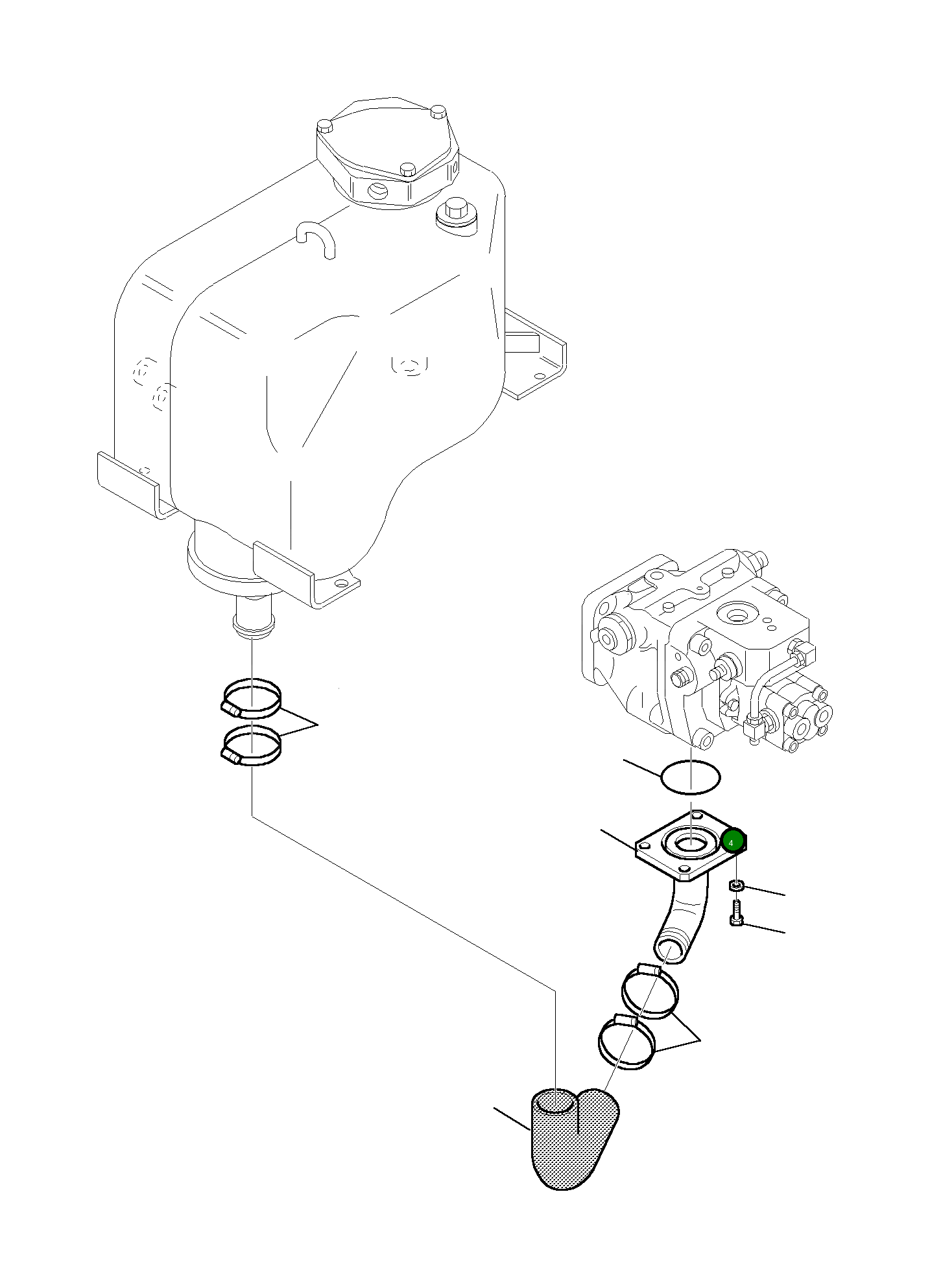 4