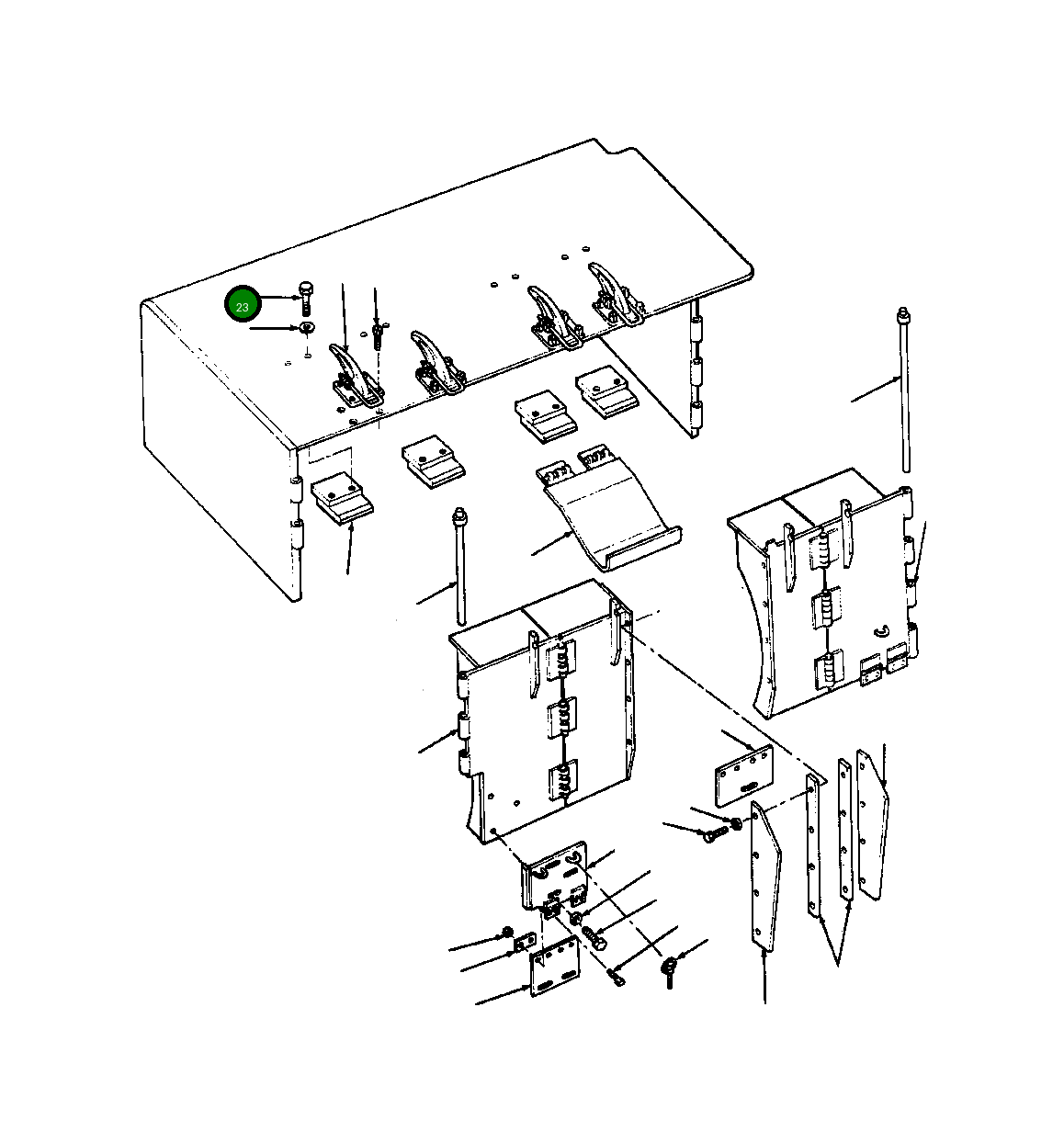 23