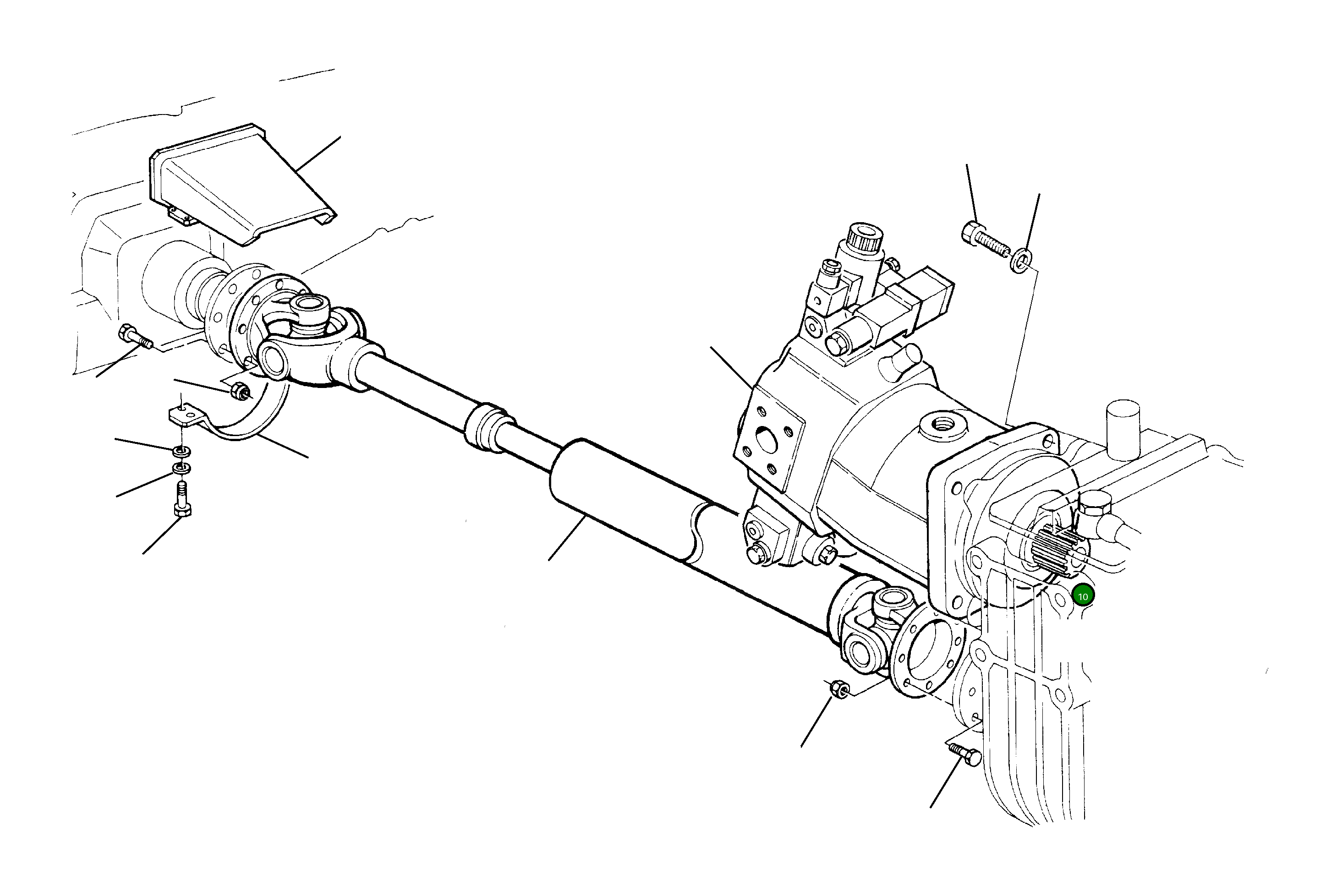 10