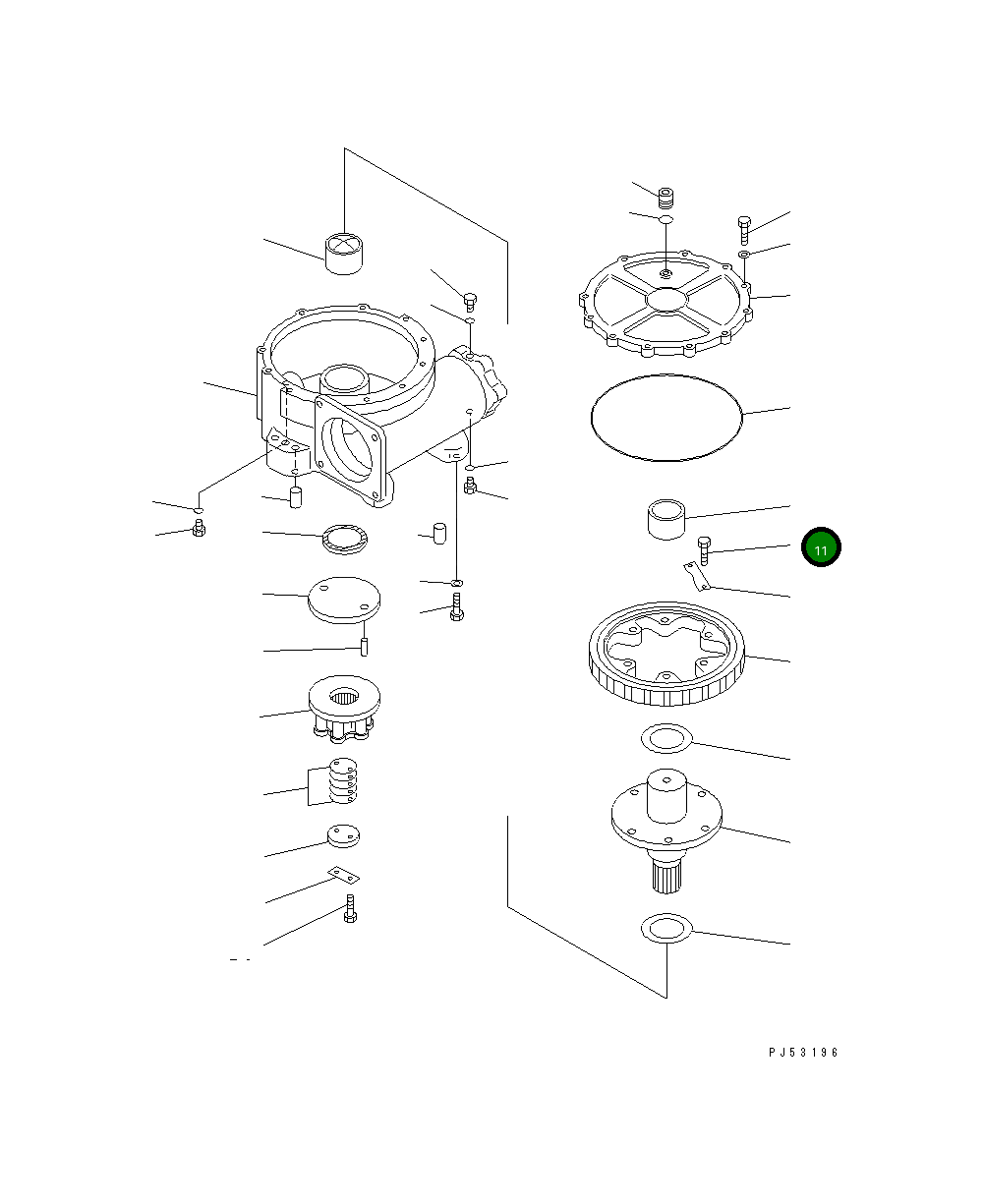 11

PJ53196