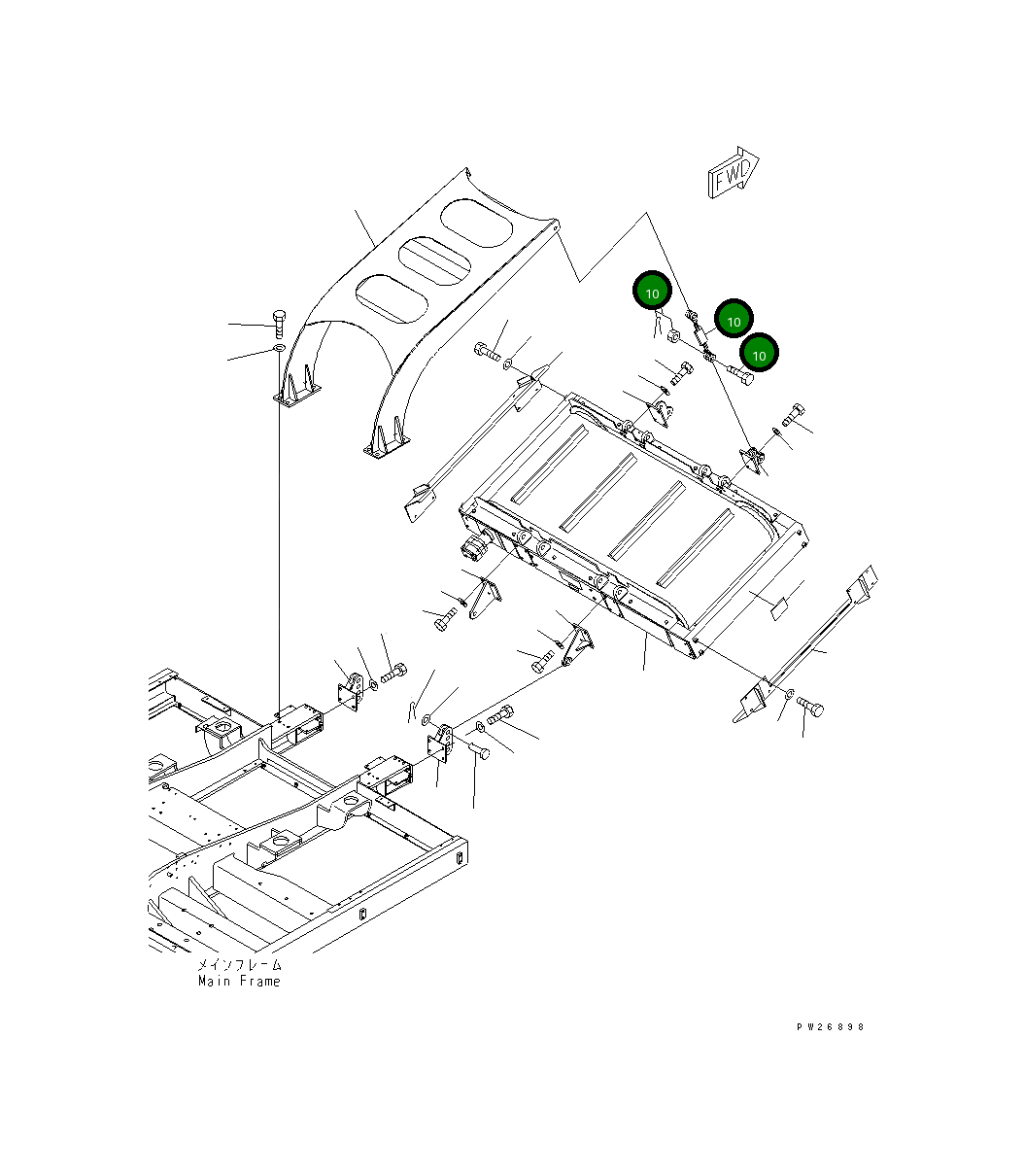 FWD

10

10

10

メインフレーム
Main Frame

PW26898