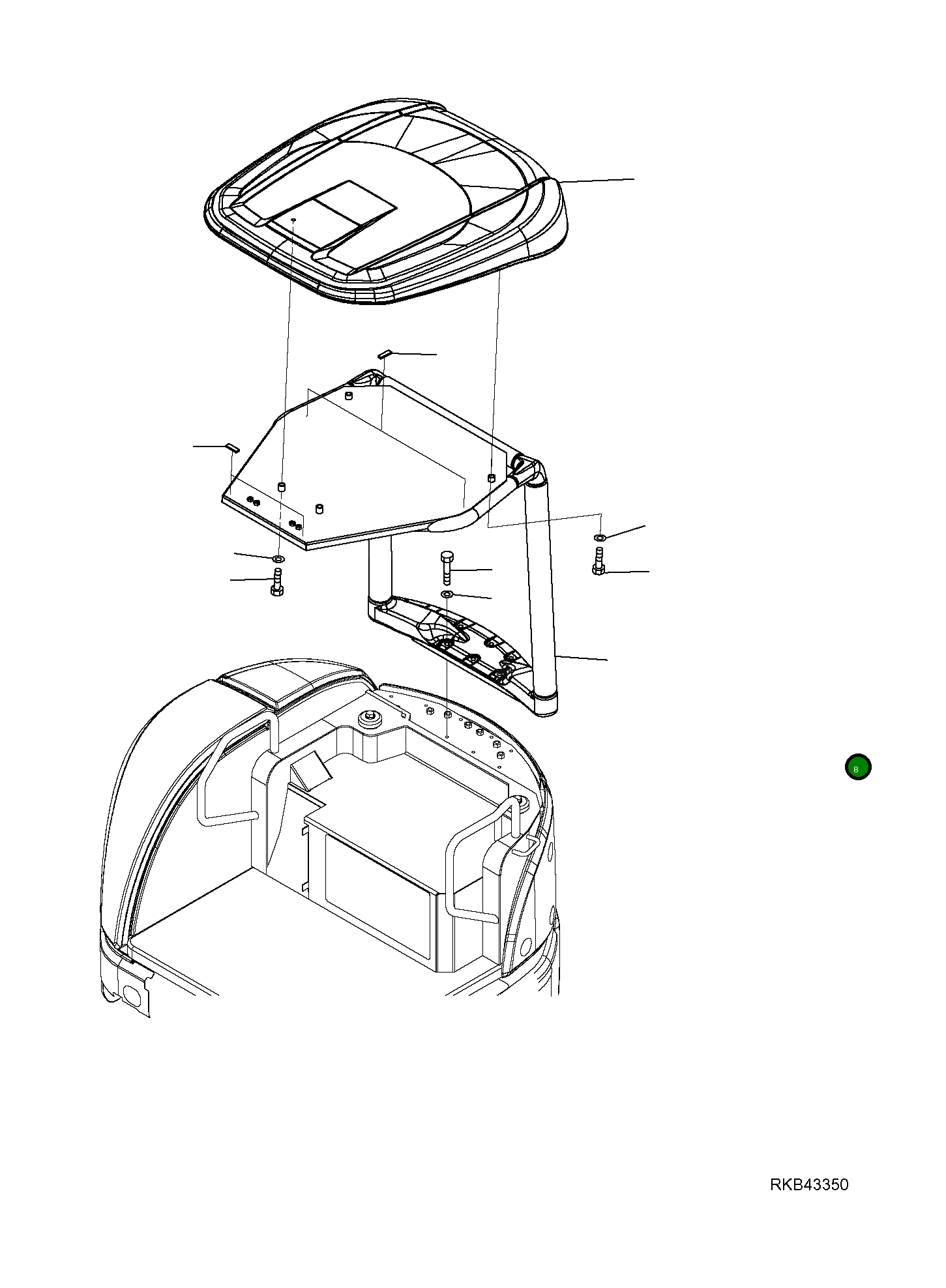 8

RKB43350