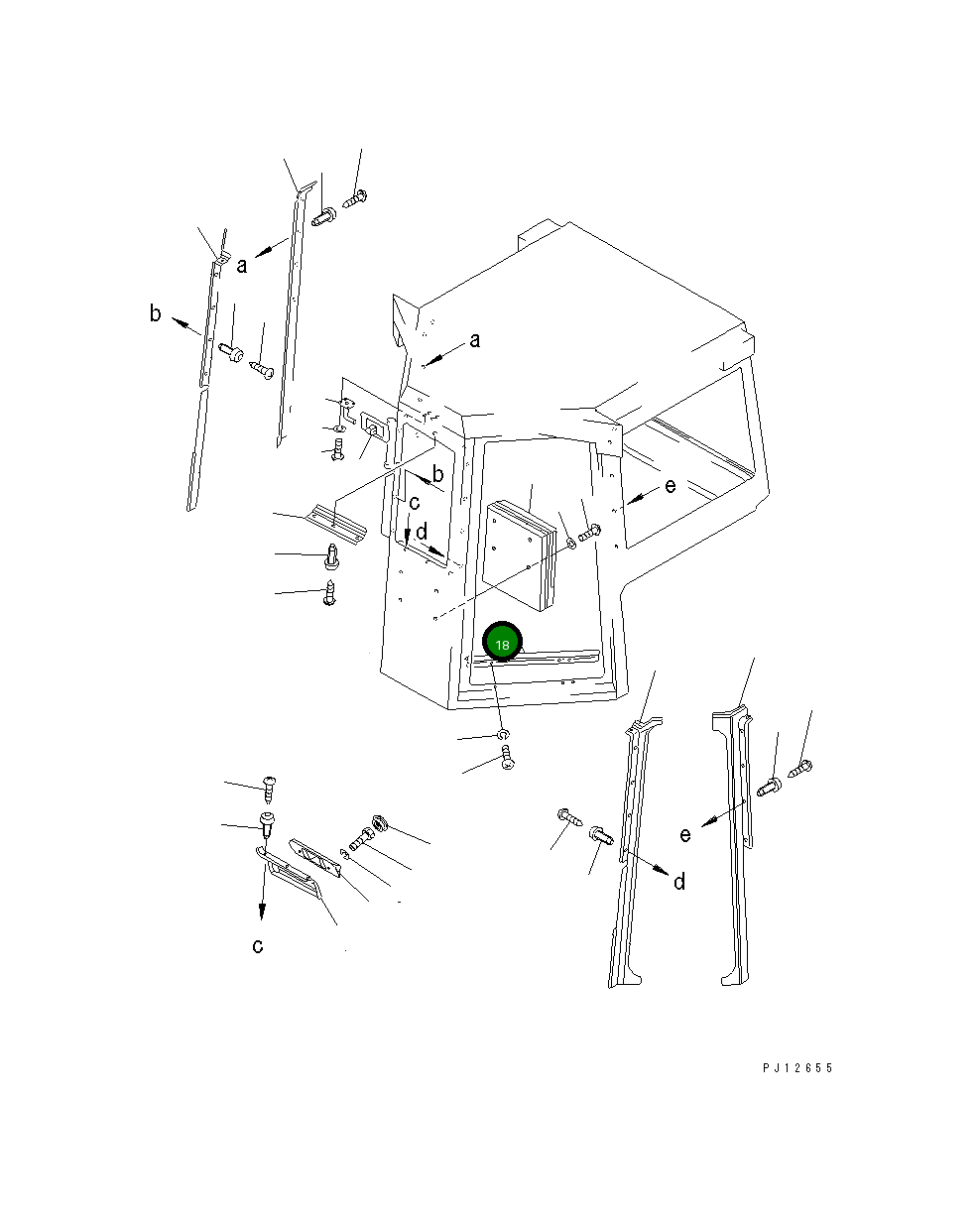 a
b
a
b
c
d
e
18
e
d
c
PJ12655