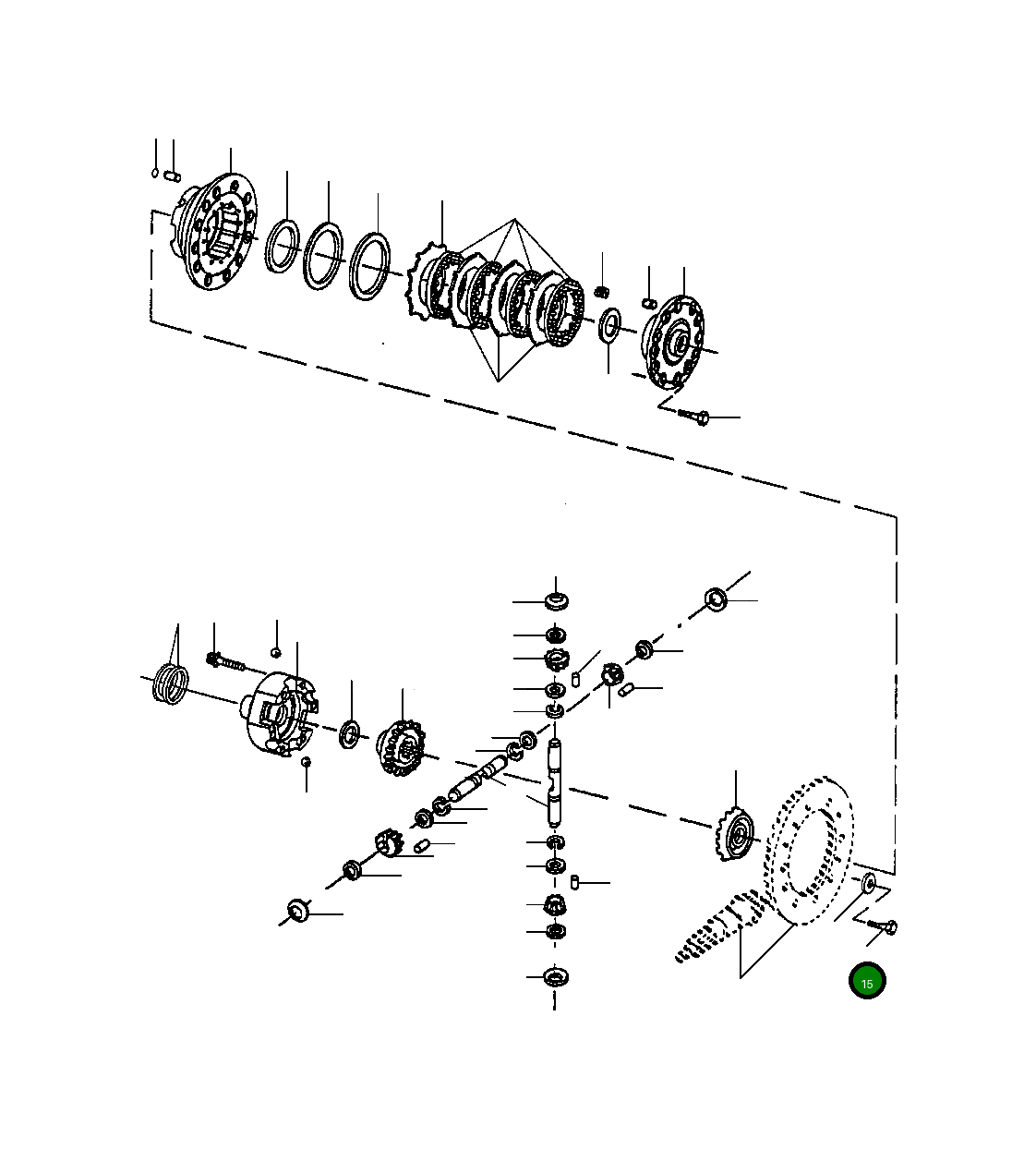 15