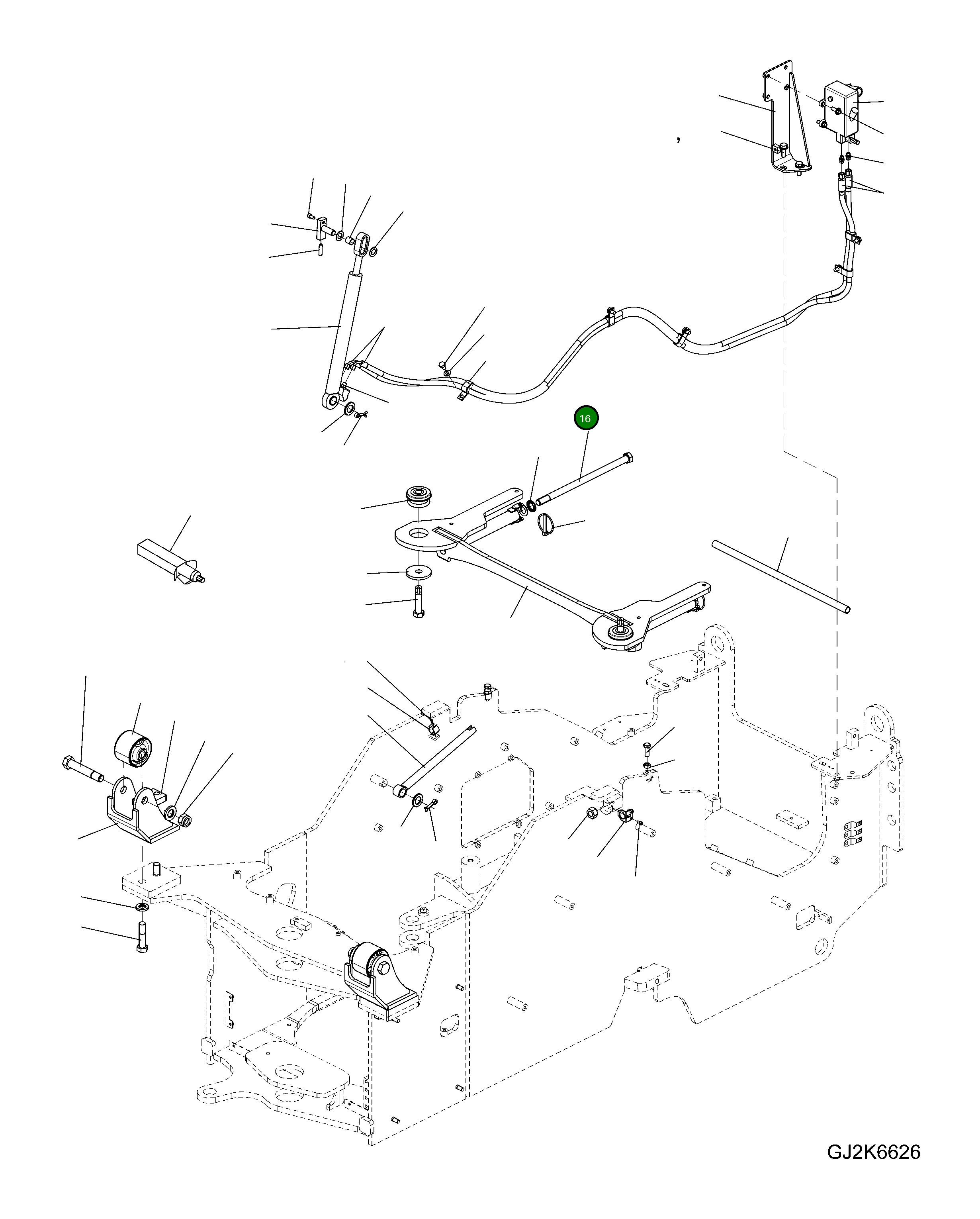 16

GJ2K6626