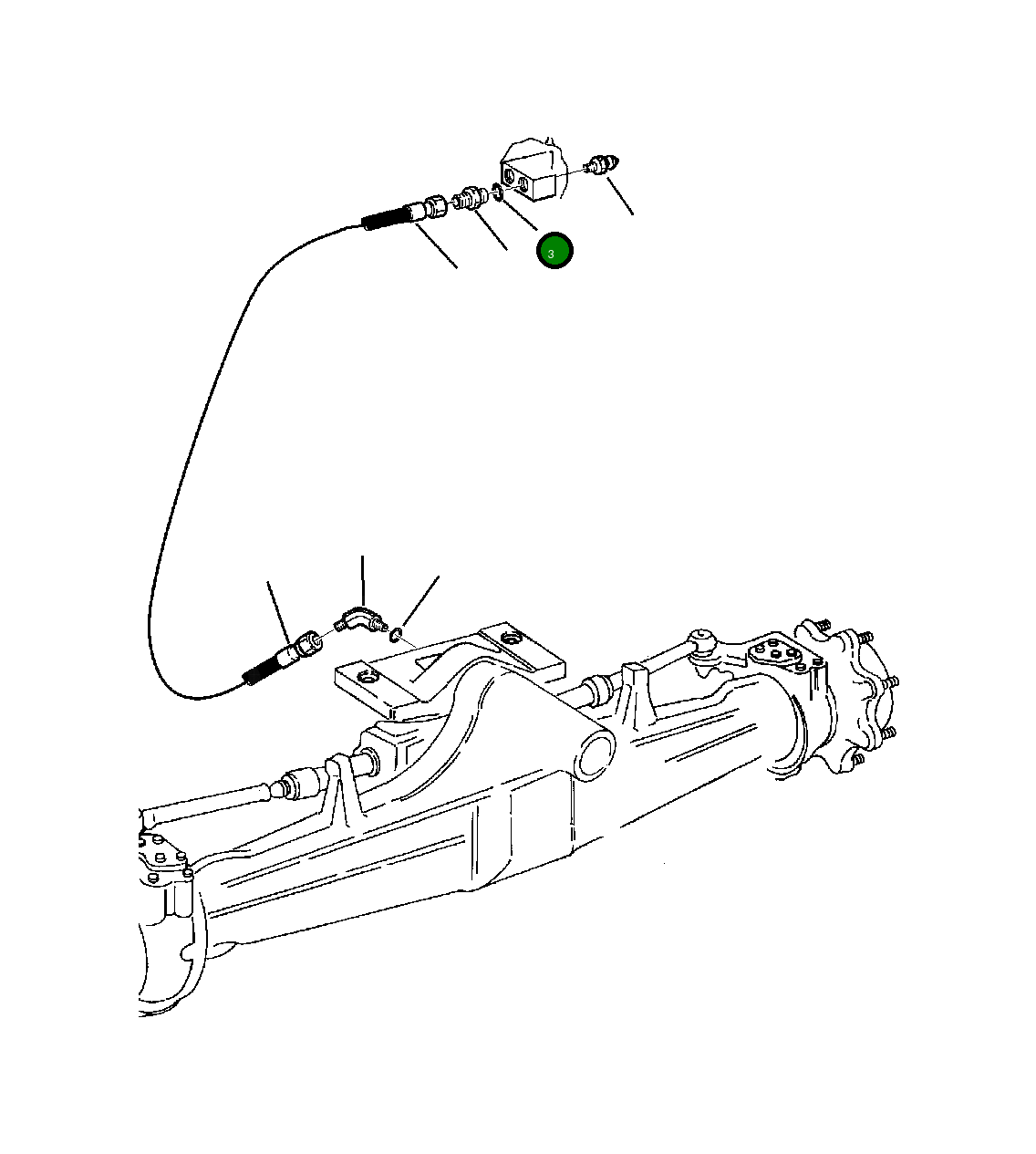 3