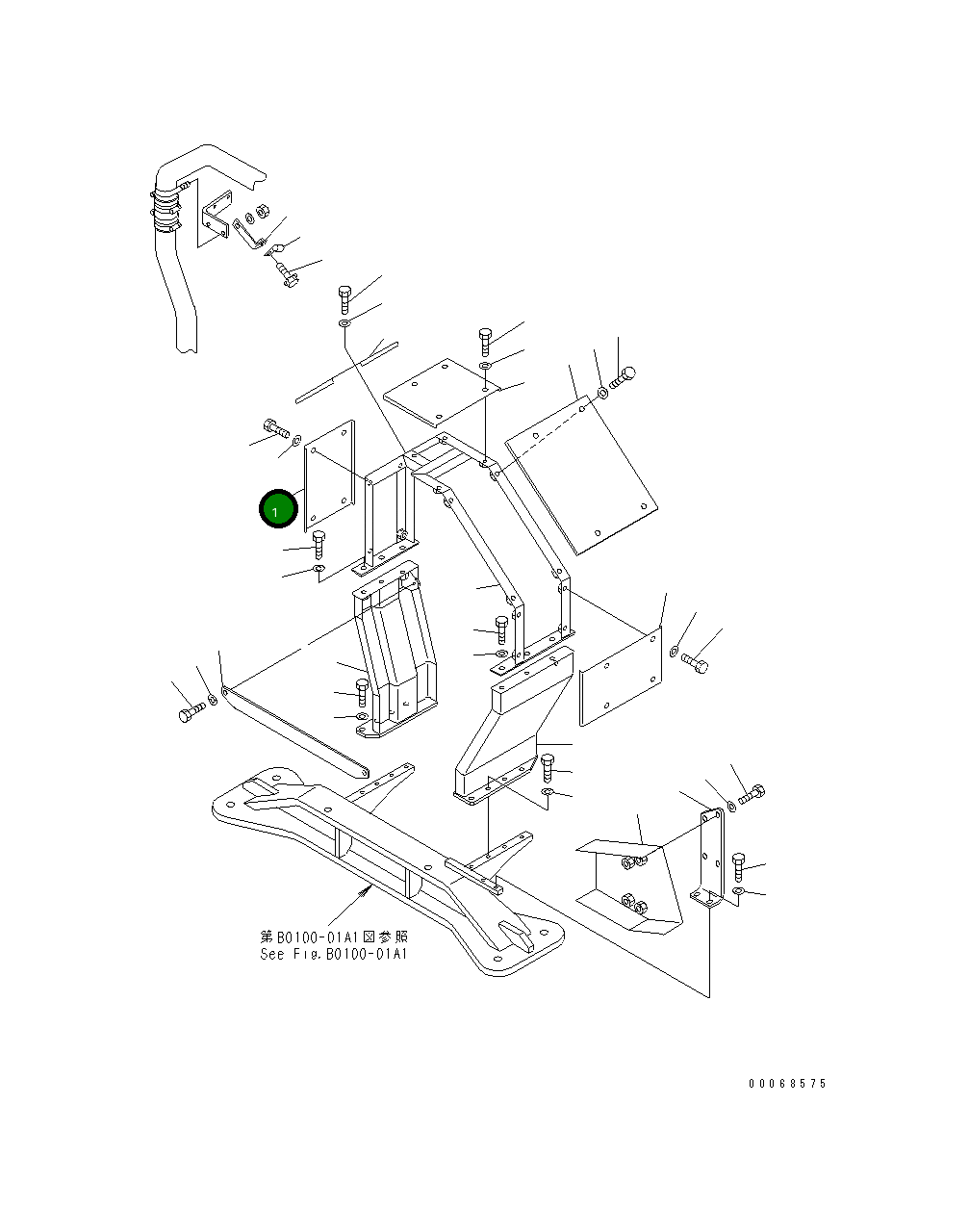 1

第B0100-01A1図参照
See Fig.B0100-01A1

00068575