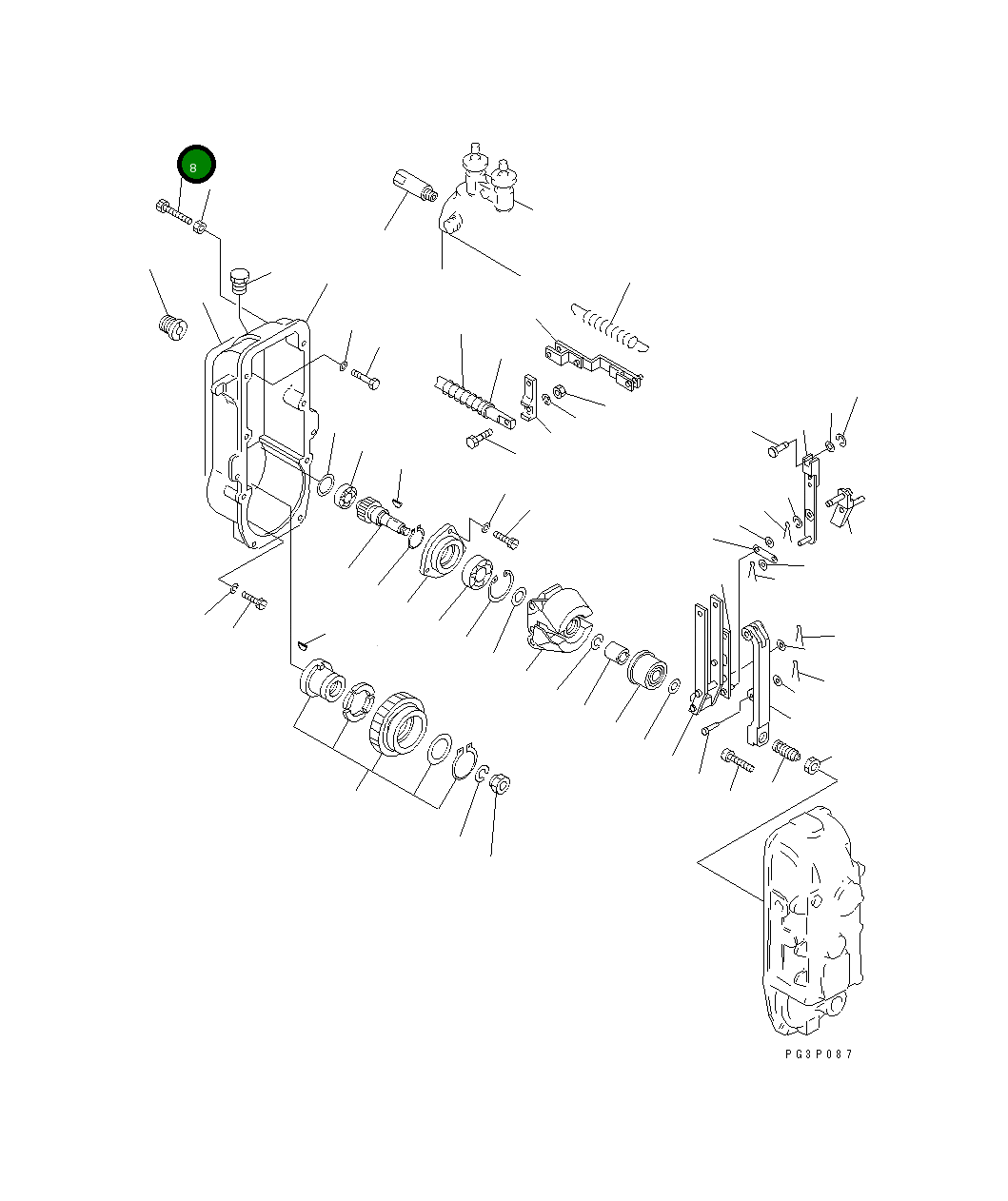 8

PG3P087