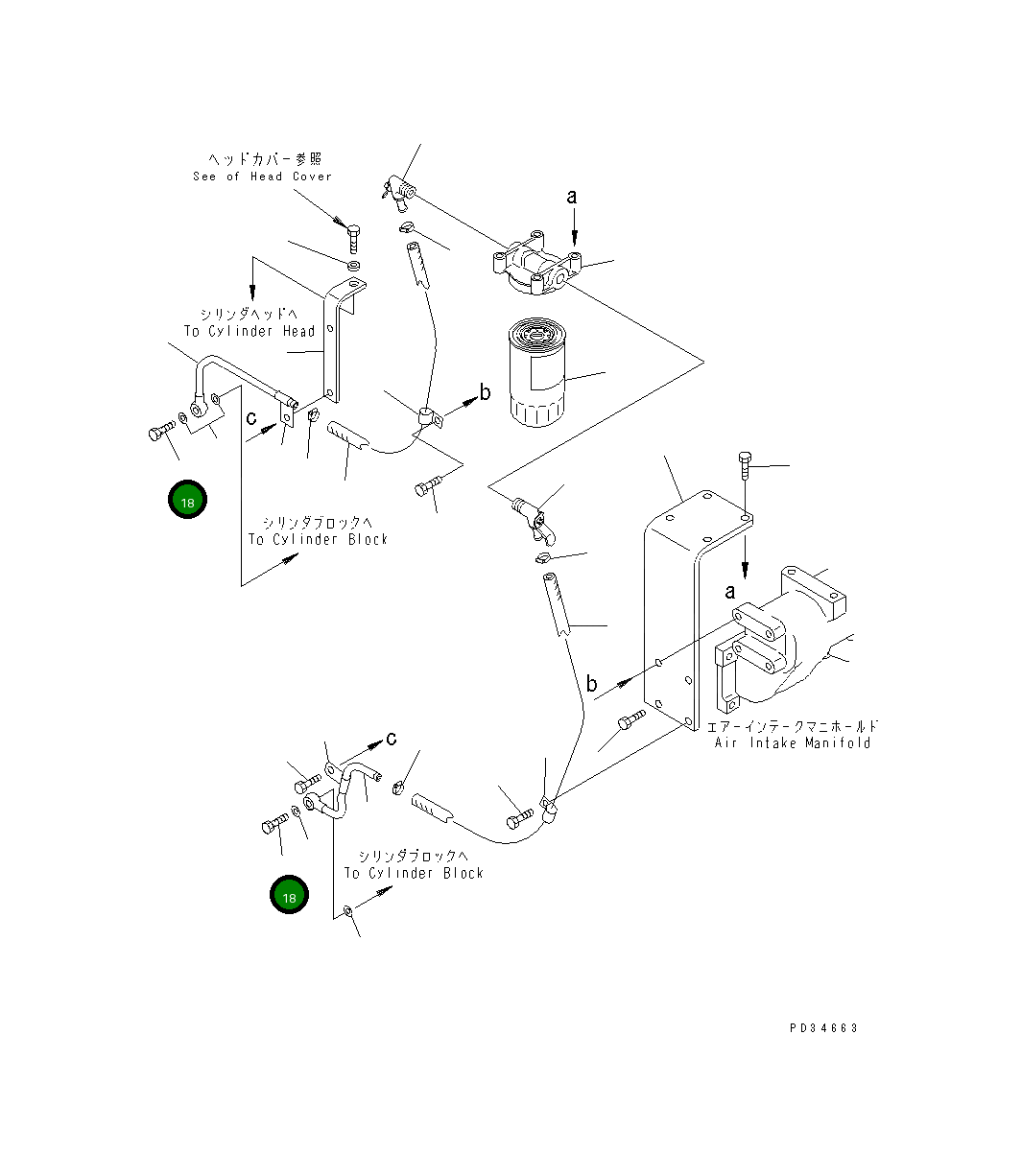 ヘッドカバー参照
See of Head Cover

a

シリンダヘッドへ
To Cylinder Head

b

c

18

シリンダブロックへ
To Cylinder Block

a

b

エアーインテークマニホールド
Air Intake Manifold

c

シリンダブロックへ
To Cylinder Block

18

PD34663