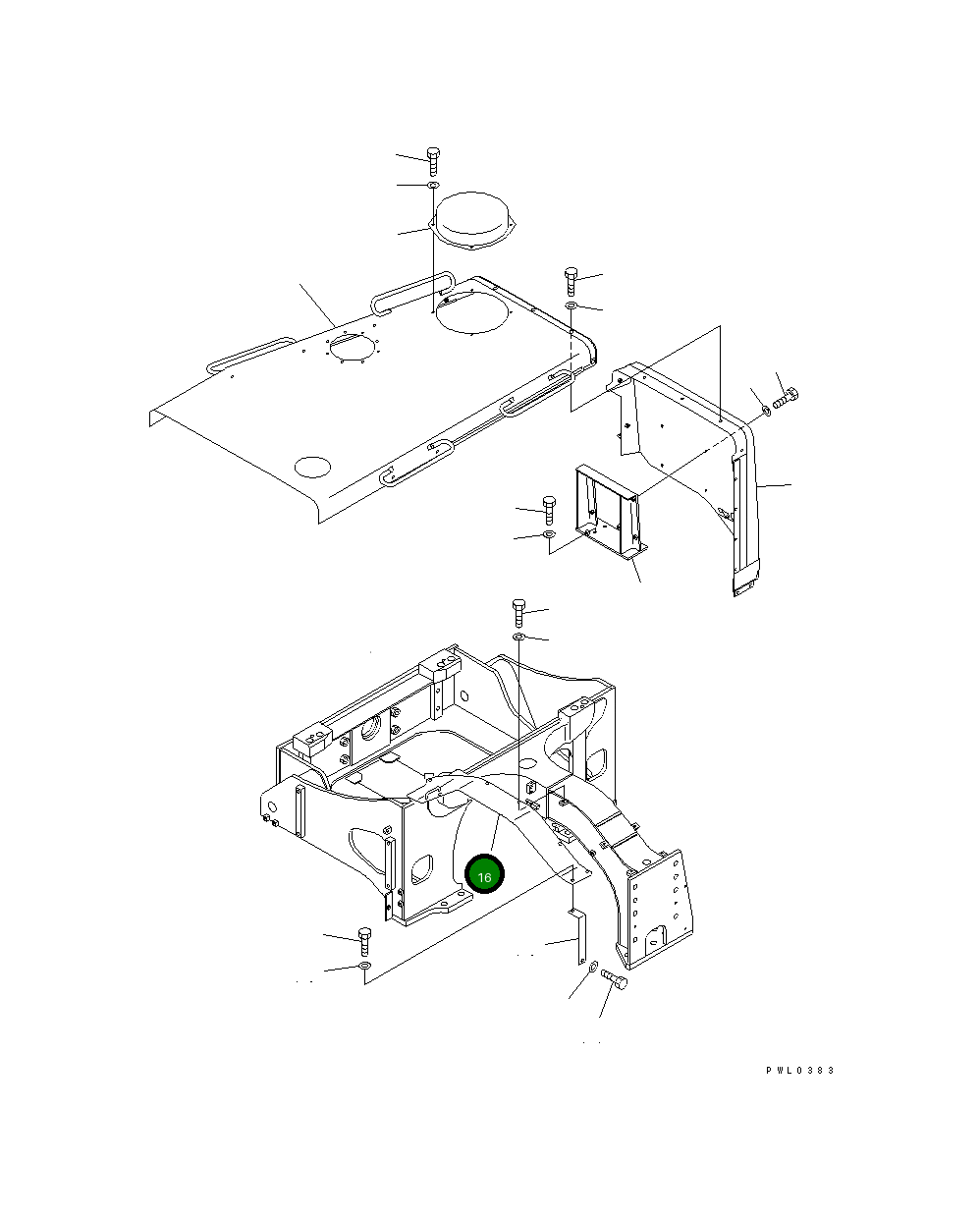 16

PWL0383