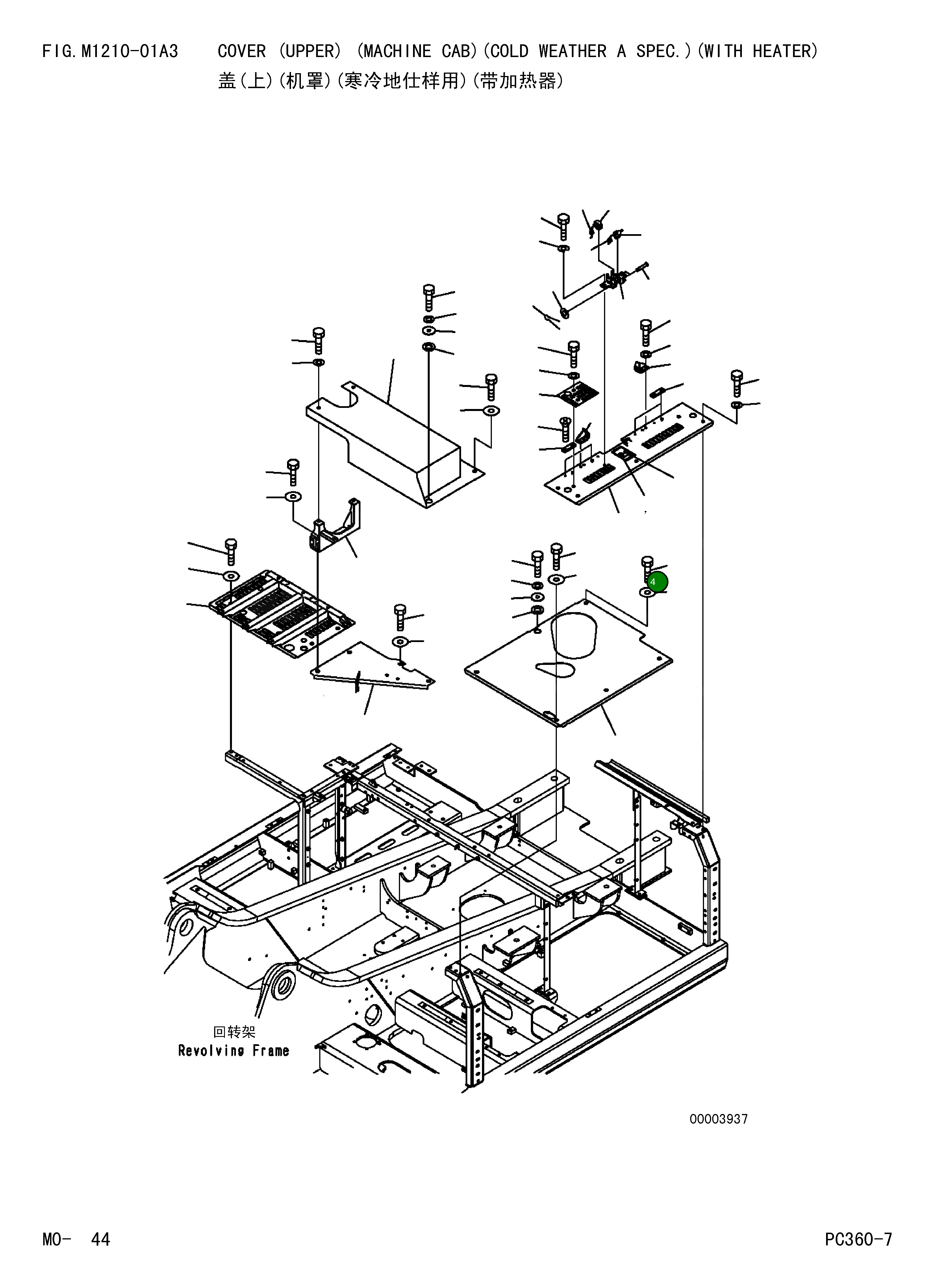 FIG. M1210-01A3 COVER (UPPER) (MACHINE CAB)(COLD WEATHER A SPEC.)(WITH HEATER)
盖(上)(机罩)(寒冷地仕样用)(带加热器)

4

回转架
Revolving Frame

00003937

MO- 44

PC360-7