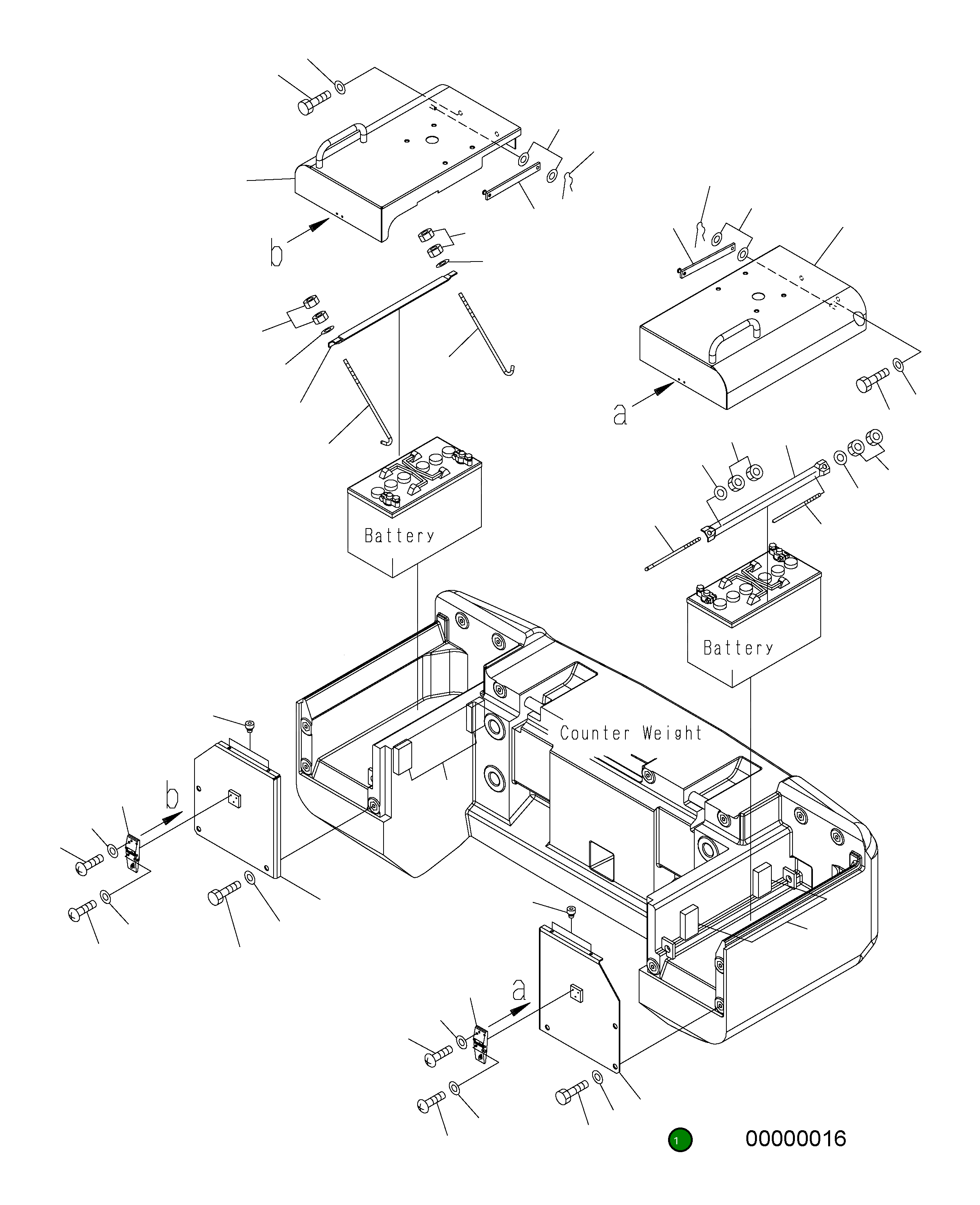 b

a

Battery

Battery

Counter Weight

b

a

1

00000016