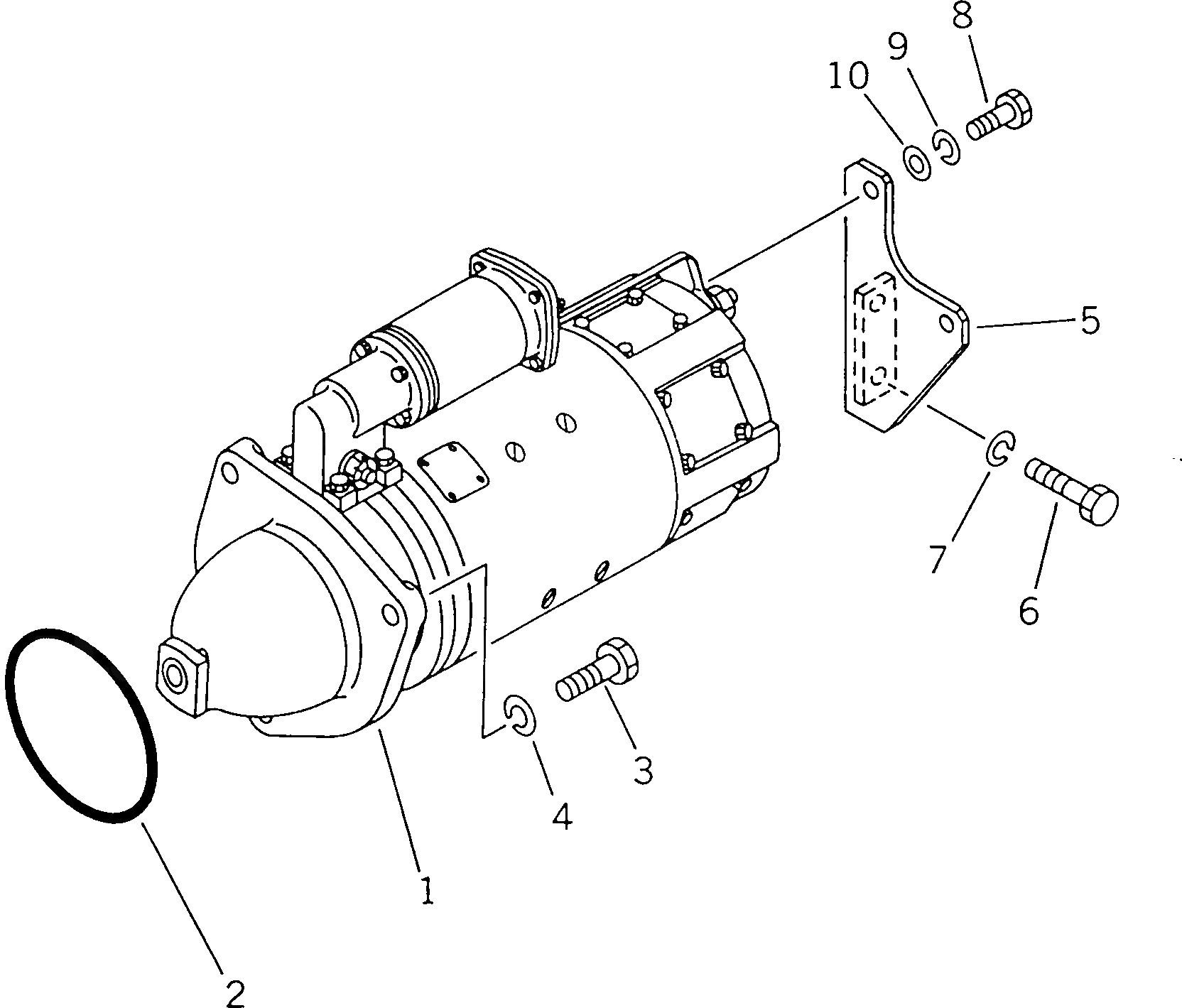 8
9
10
5
7
6
3
4
1
2