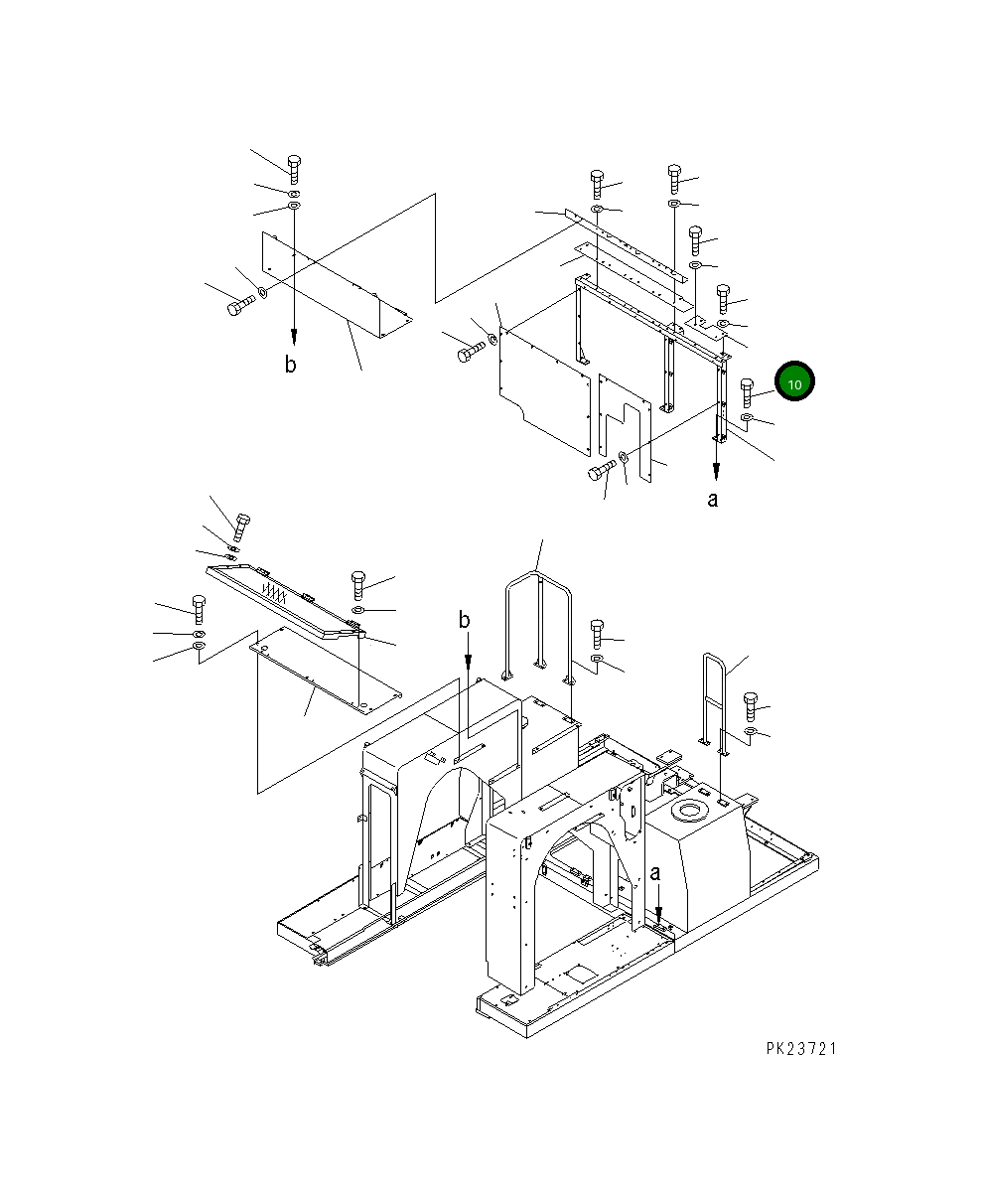 b

10

a

b

a

PK23721