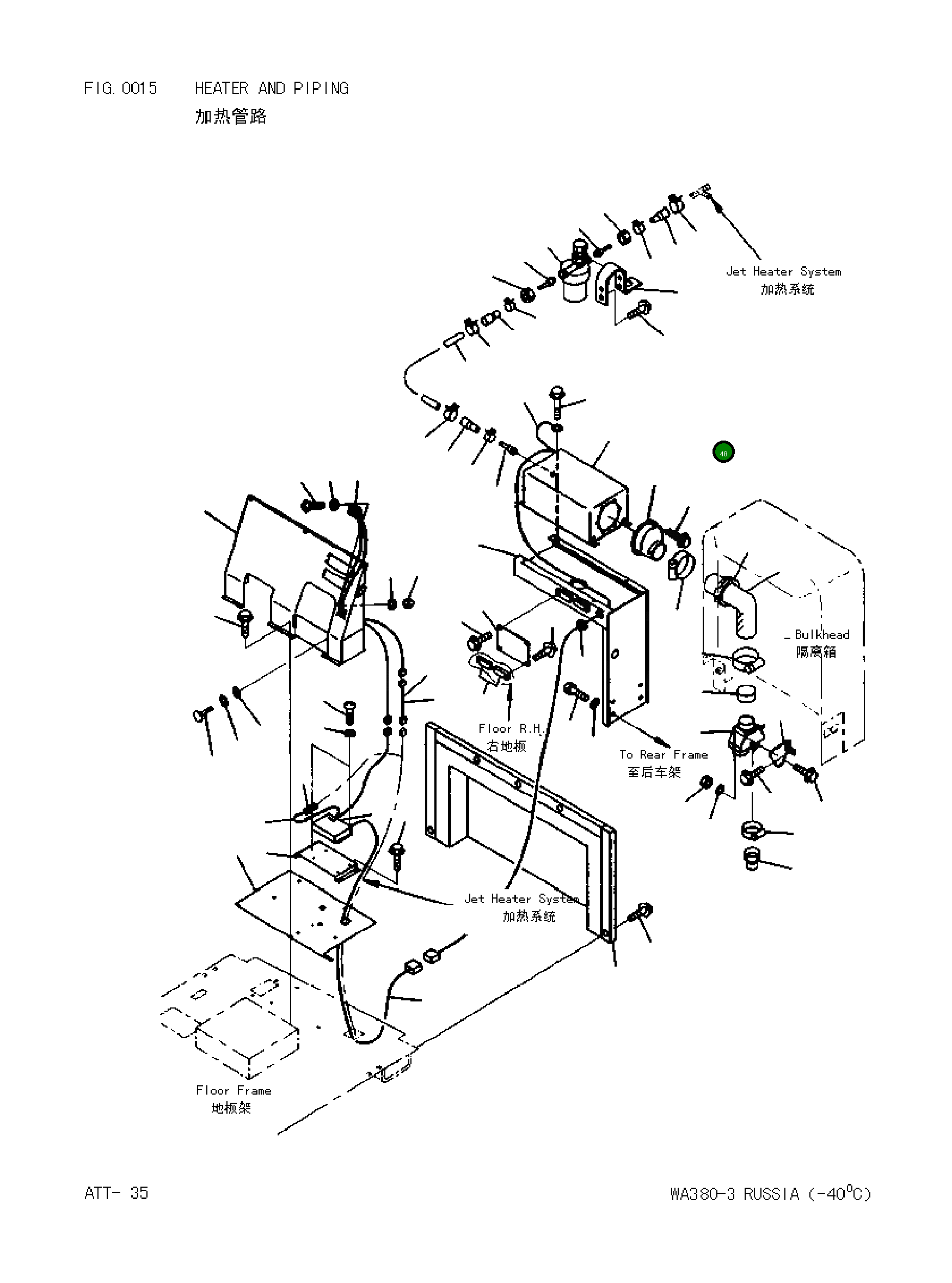 FIG. 0015 HEATER AND PIPING
加热管路

Jet Heater System
加热系统

48

Bulkhead
隔离箱

Floor R.H.
右地板

To Rear Frame
至后车架

Jet Heater System
加热系统

Floor Frame
地板架

ATT- 35

WA380-3 RUSSIA (-40$^0$C)