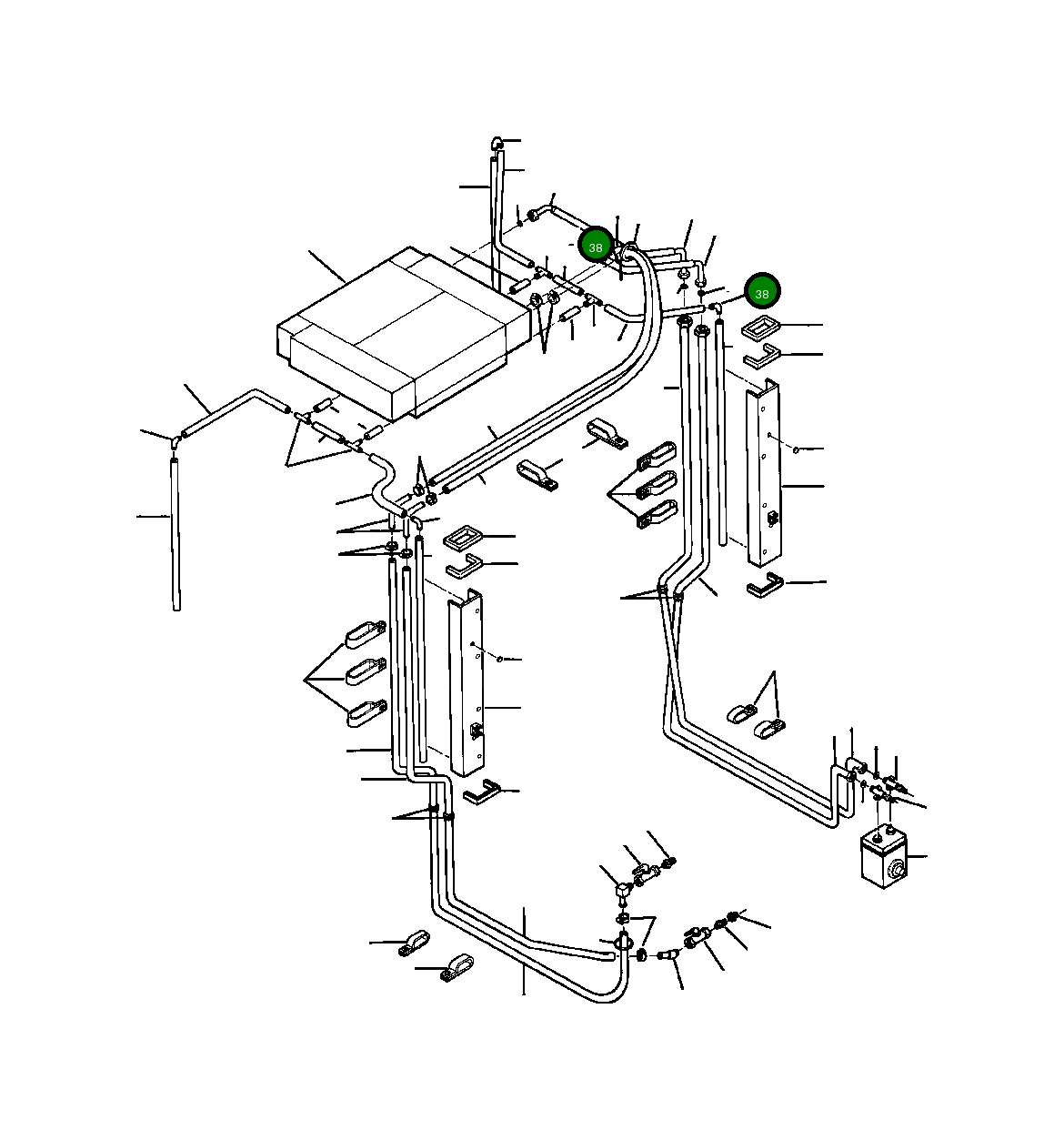 38
38