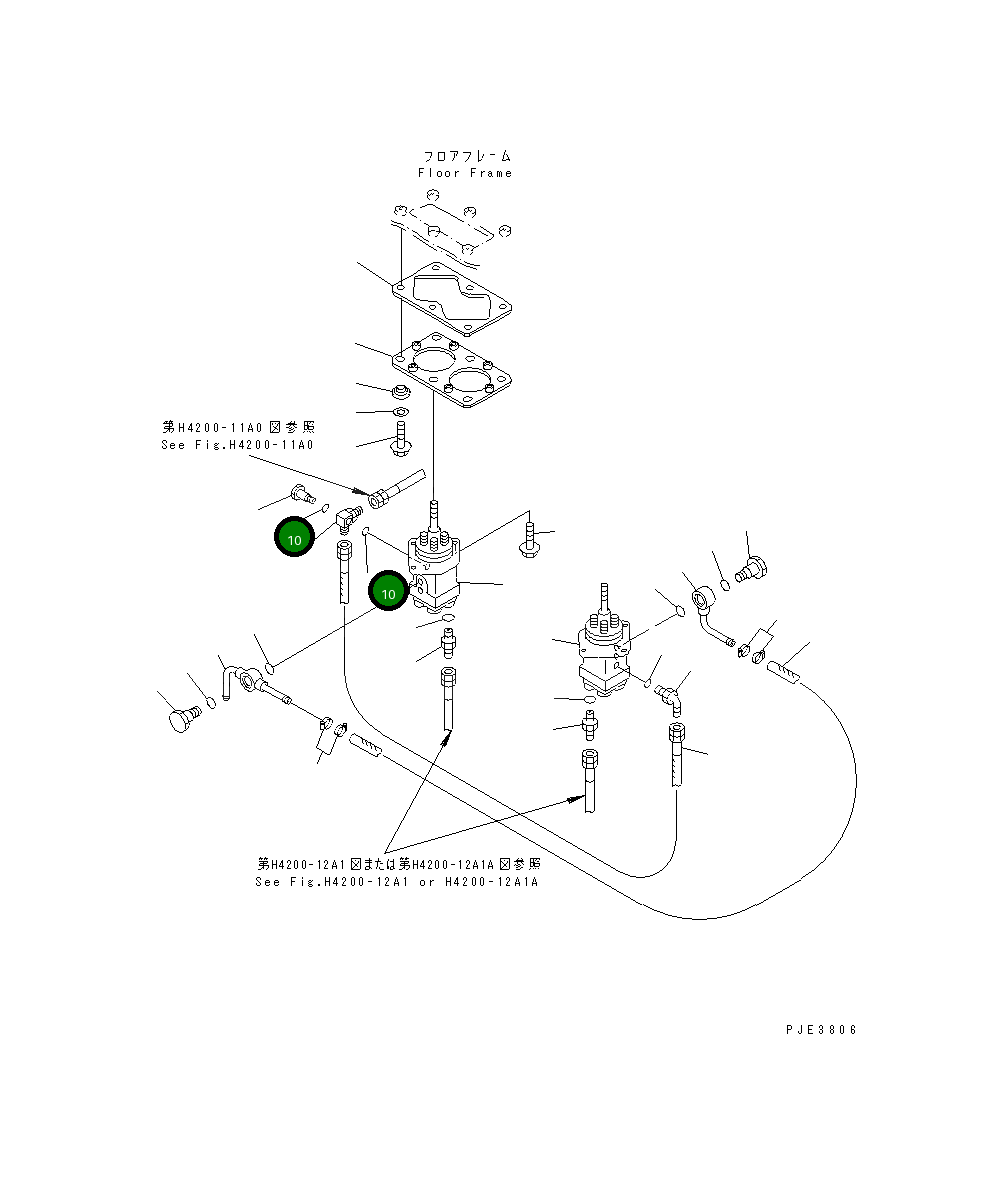 フロアフレーム
Floor Frame

第H4200-11A0図参照
See Fig.H4200-11A0

10

10

第H4200-12A1図または第H4200-12A1A図参照
See Fig.H4200-12A1 or H4200-12A1A

PJE3806