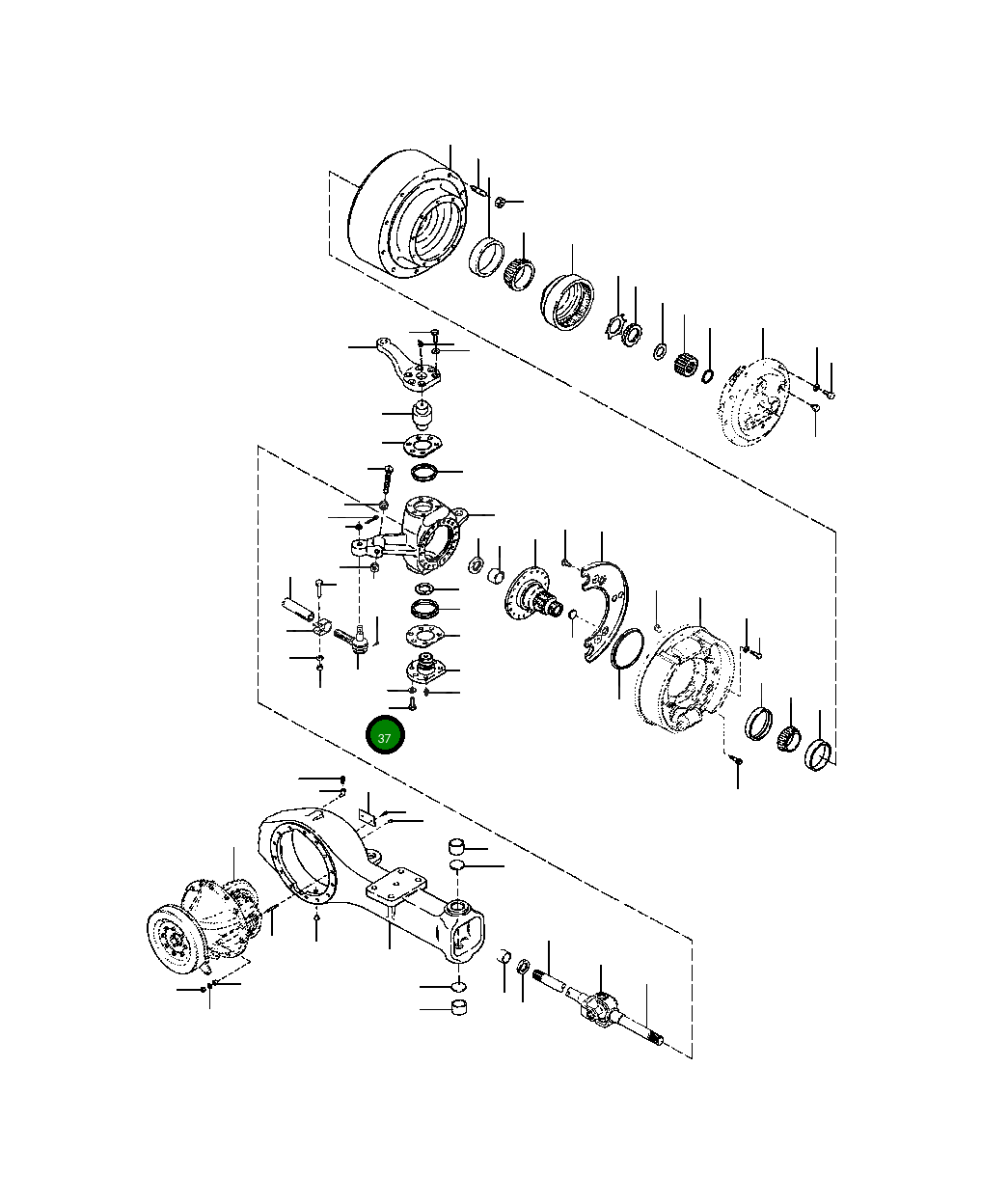 37