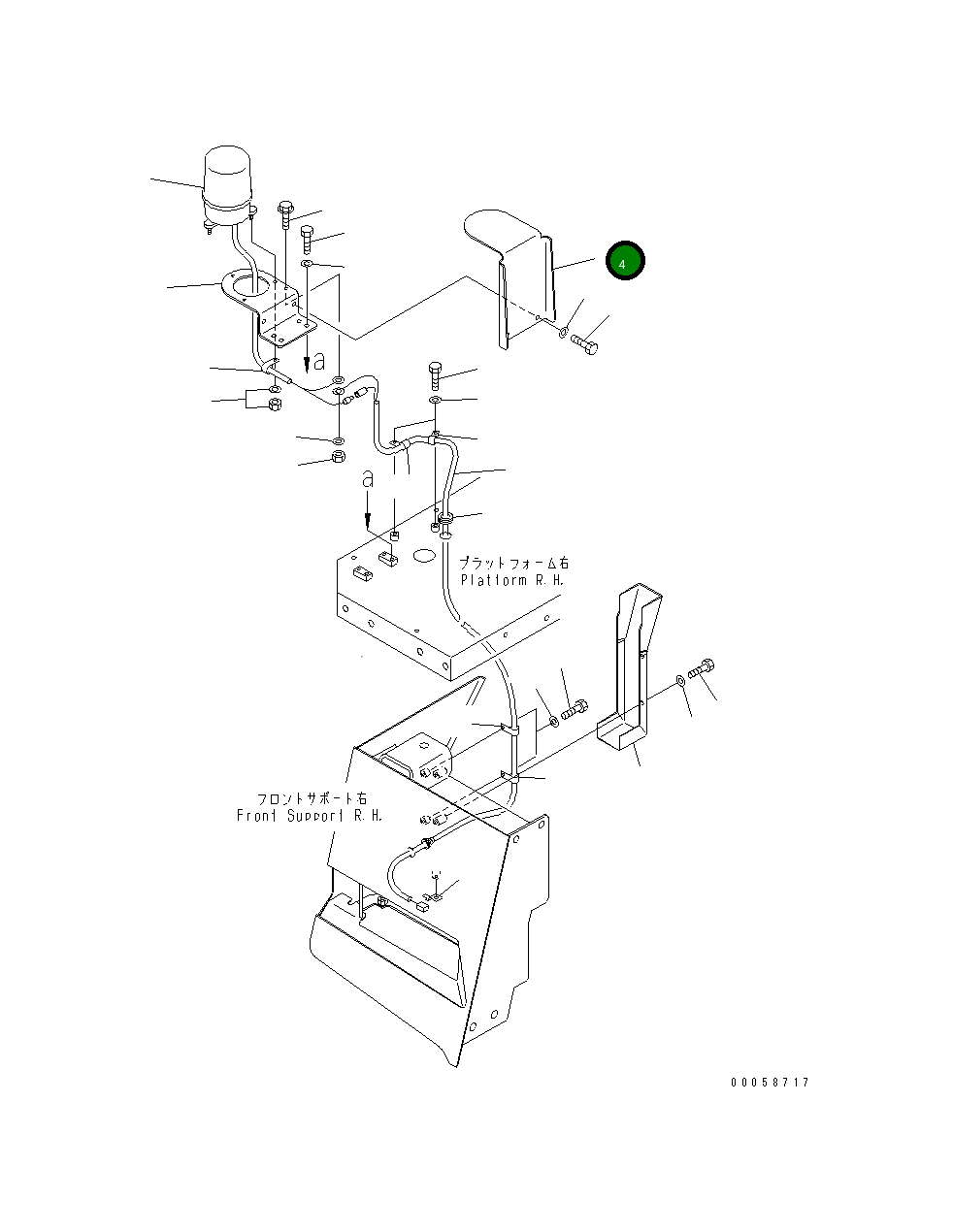 4

a

a

プラットフォーム右
Platform R.H.

フロントサポート右
Front Support R.H.

00058717