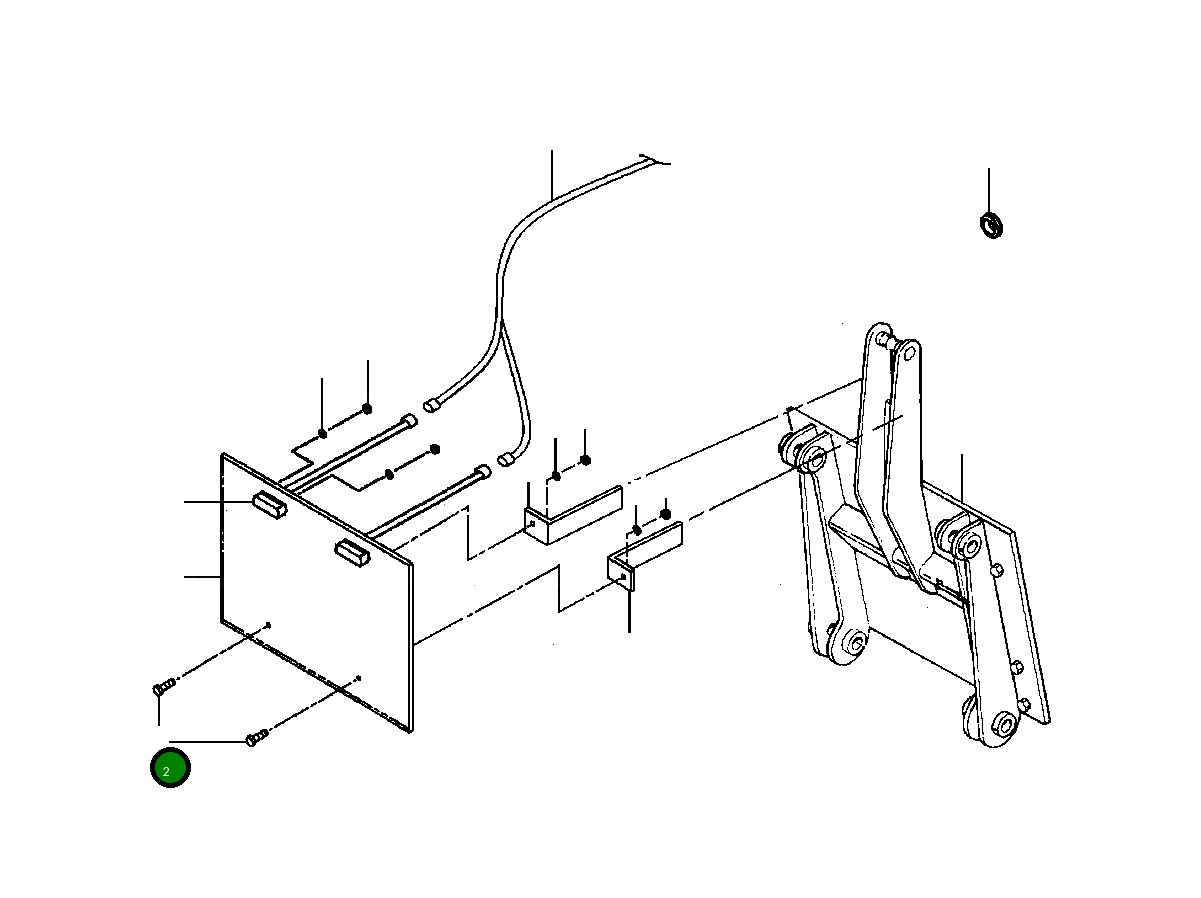 2