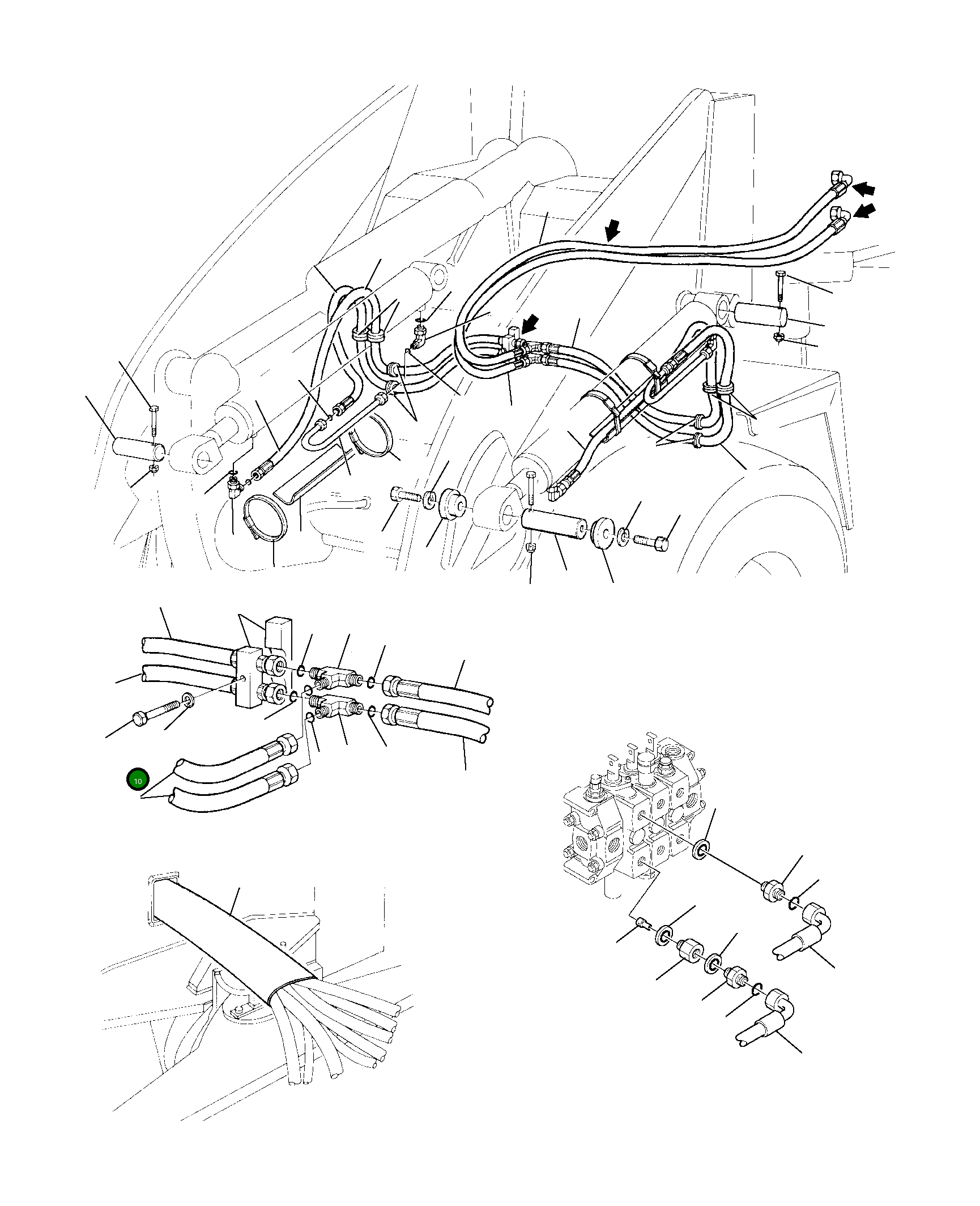 10