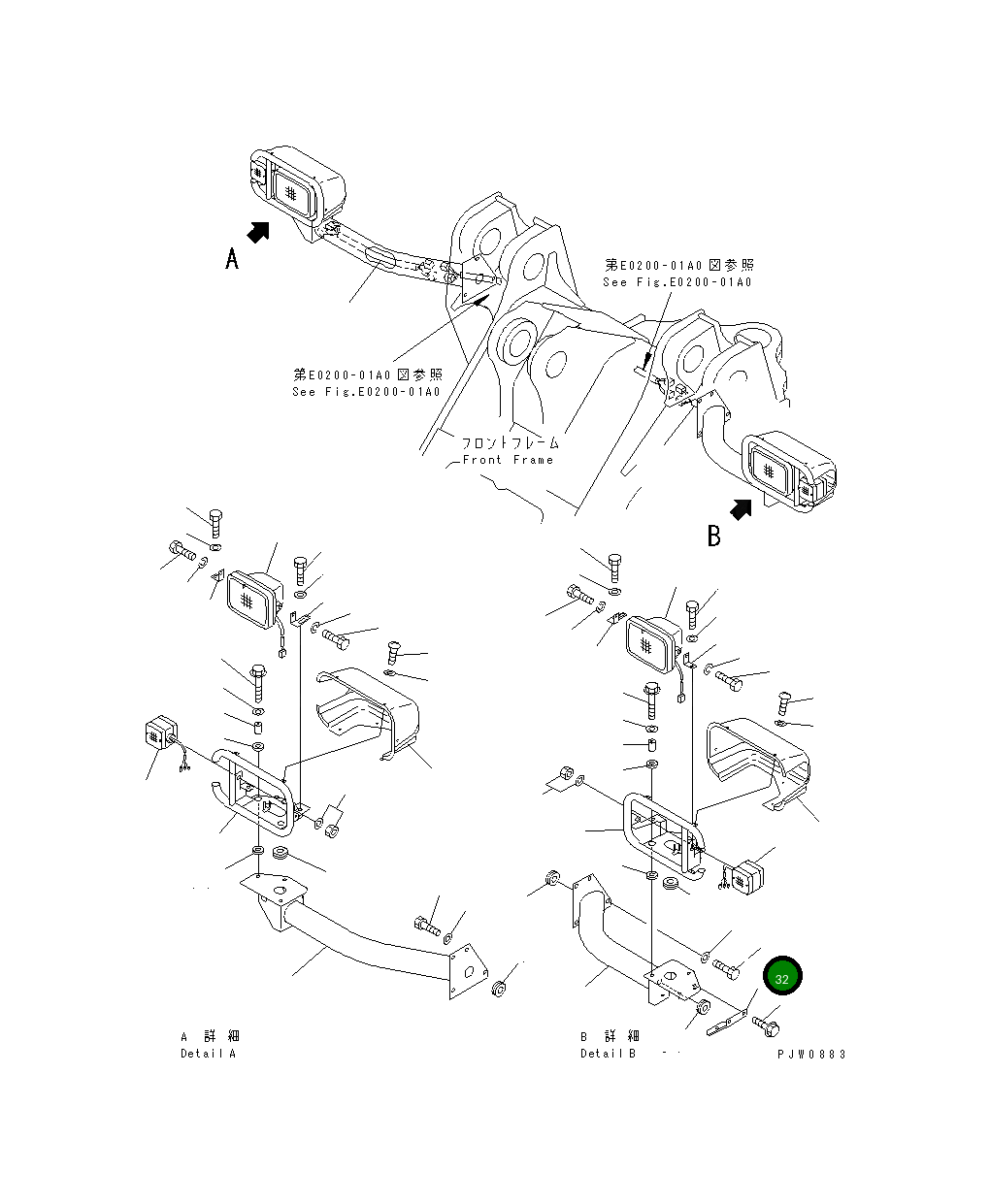 A

第E0200-01A0 図参照
See Fig.E0200-01A0

第E0200-01A0 図参照
See Fig.E0200-01A0

フロントフレーム
Front Frame

B

32

A 詳 細
Detail A

B 詳 細
Detail B

PJW0883